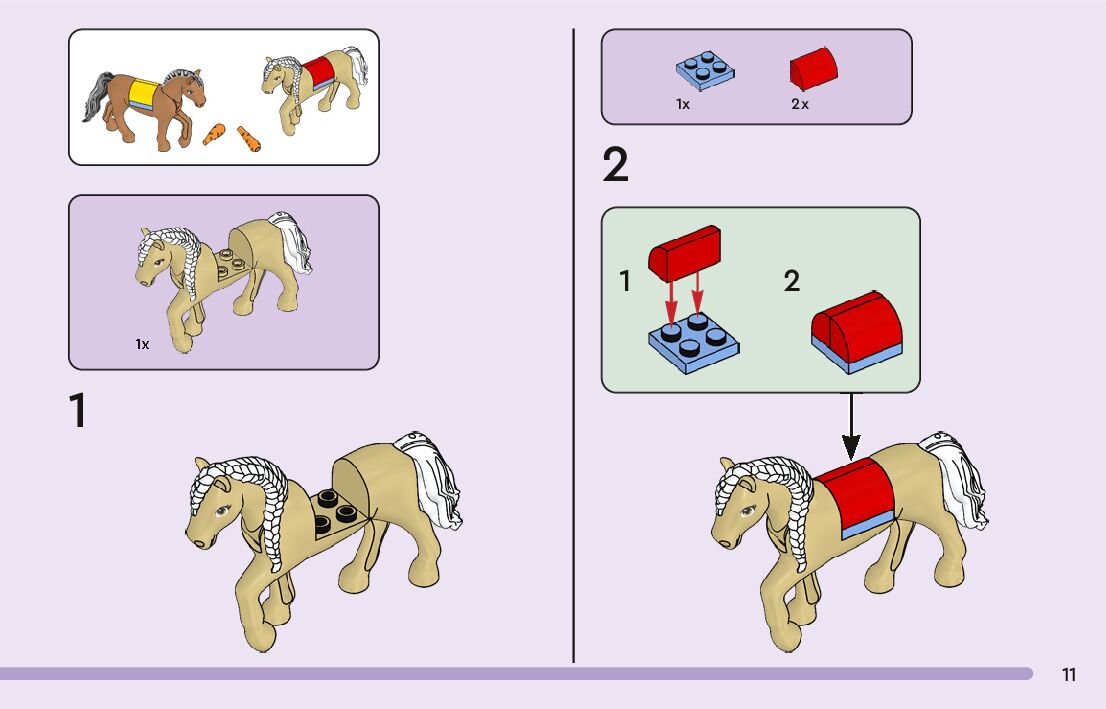 1x

1

1x

2x

2

1

2

11