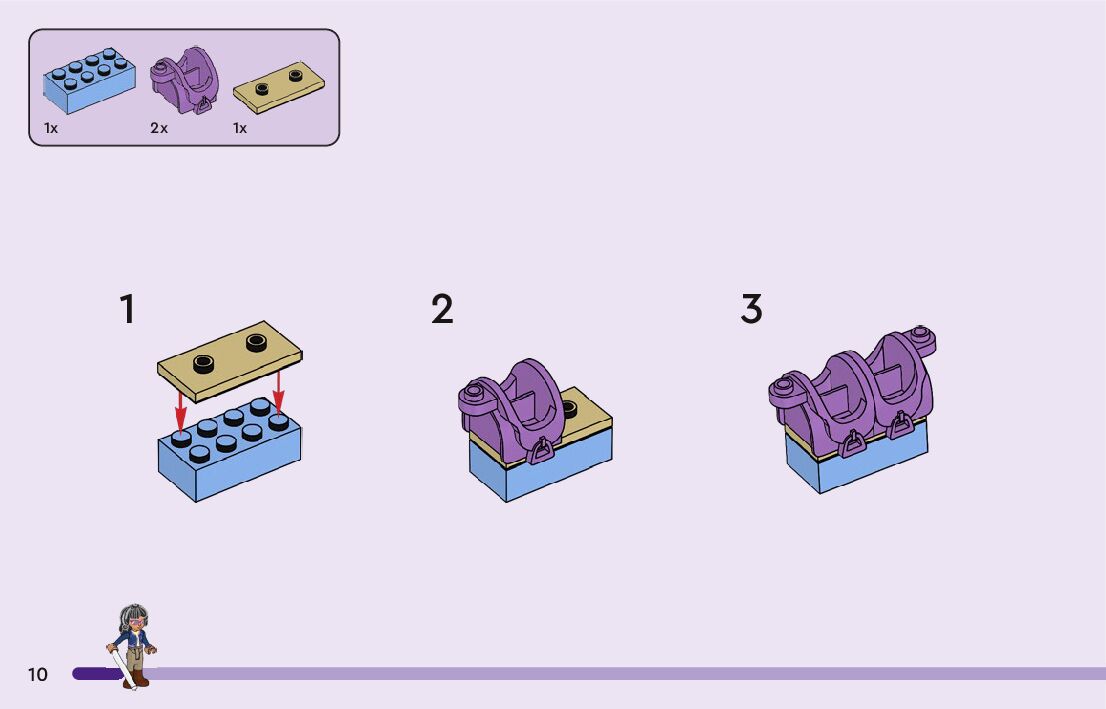 1x 2x 1x

1

2

3

10