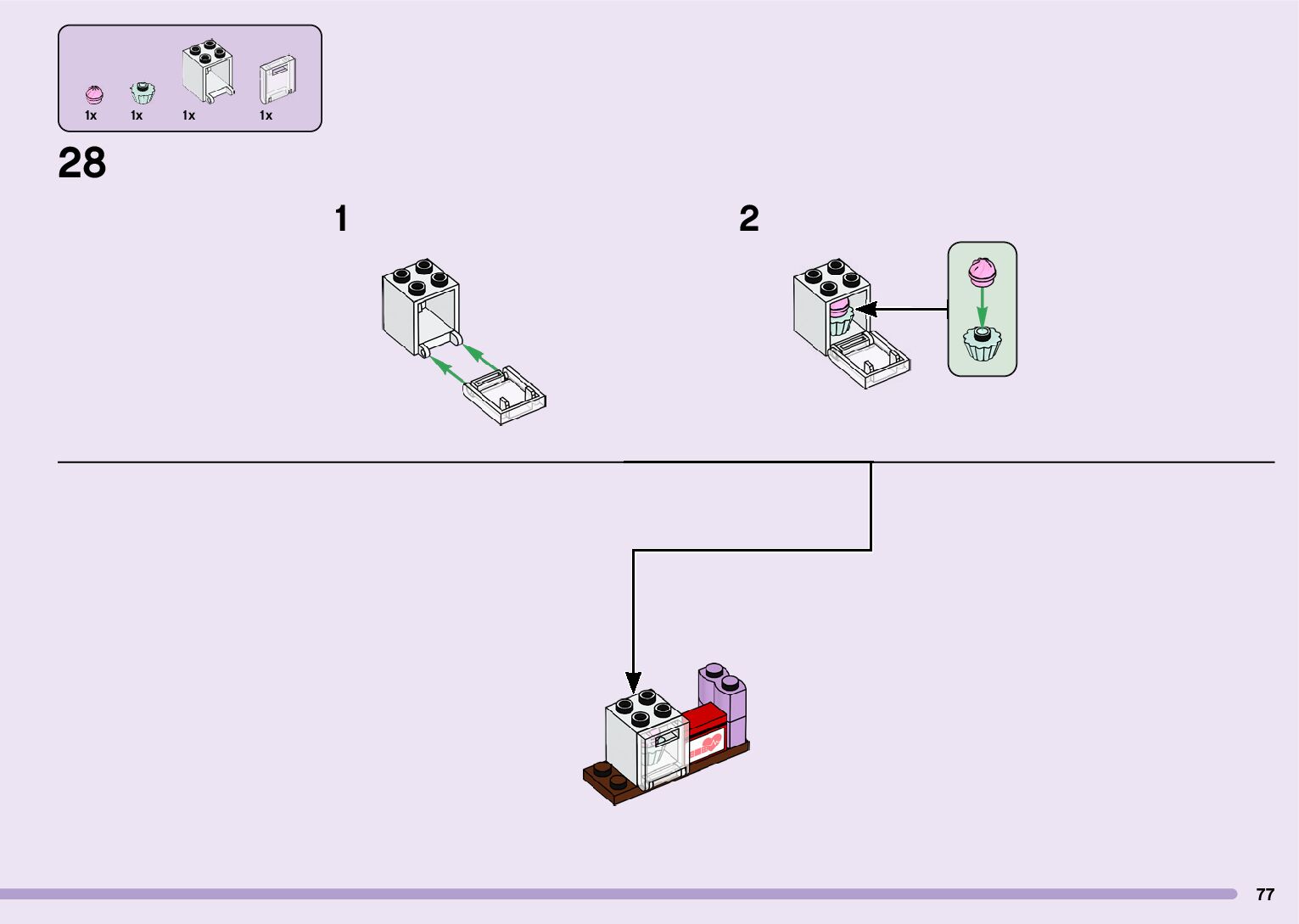 1x 1x 1x 1x

28

1

2

77