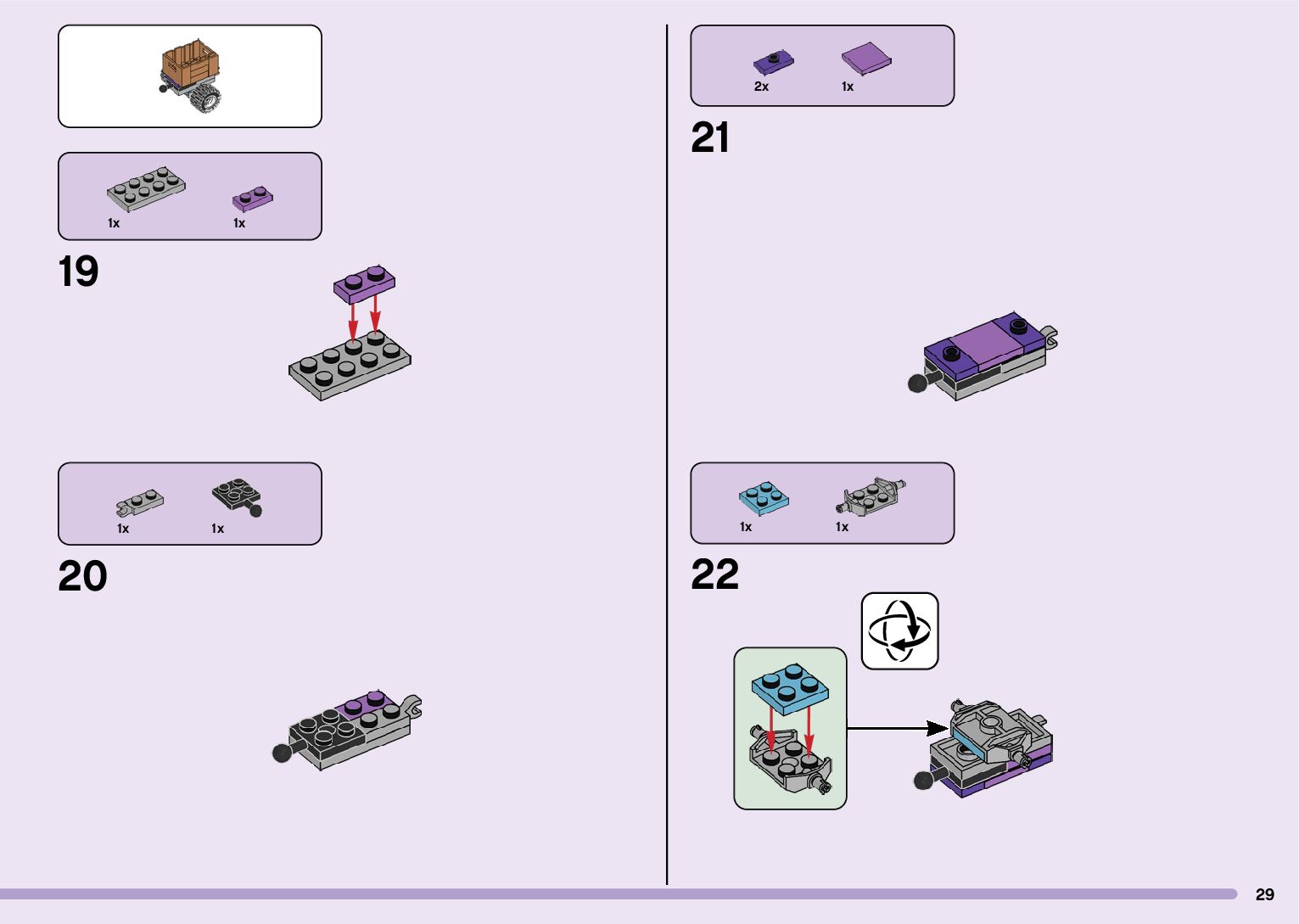 1x

1x

19

1x

1x

20

2x

1x

21

1x

1x

22

29