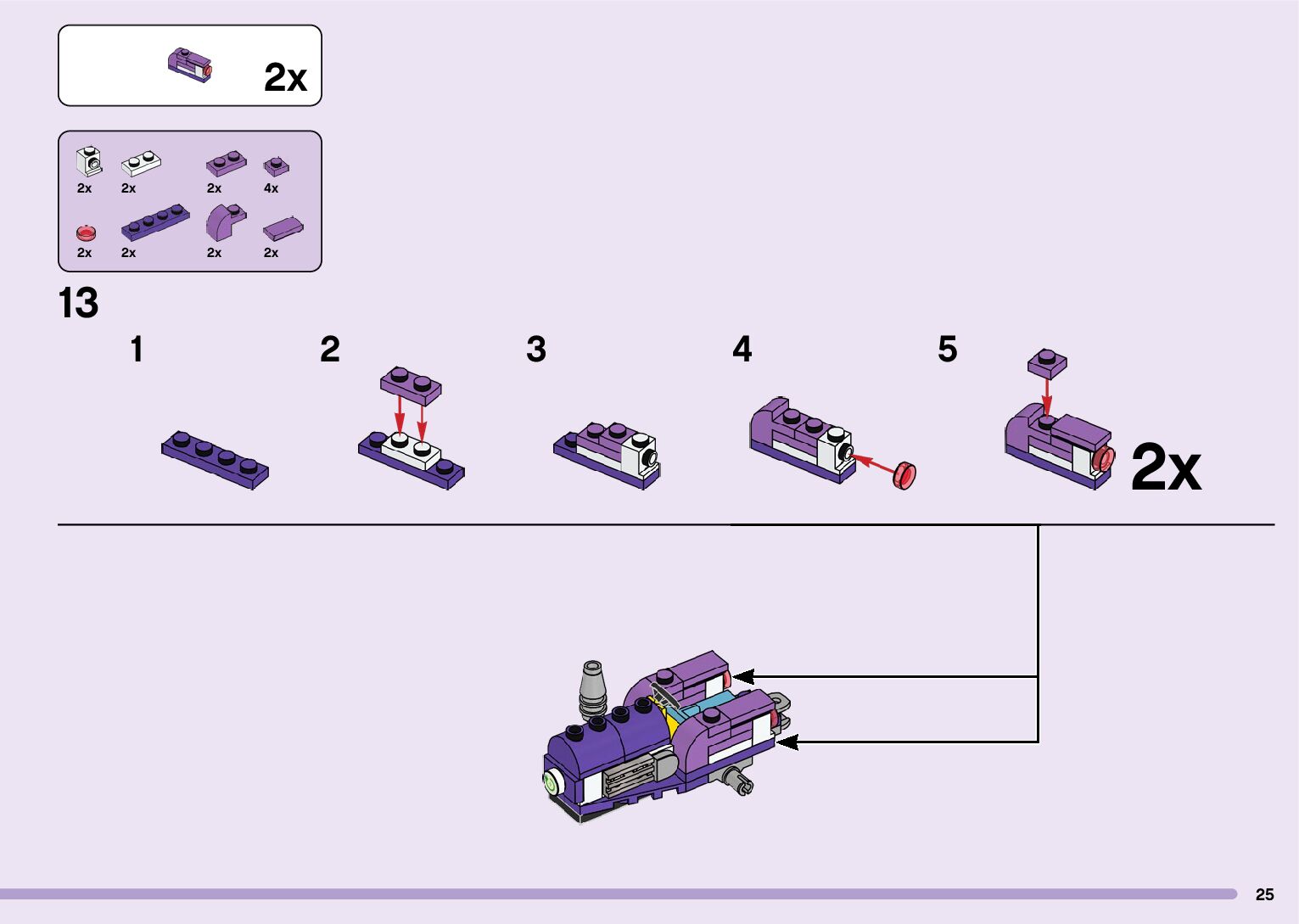 2x

2x 2x 2x 4x

2x 2x 2x 2x

13

1

2

3

4

5

2x

25