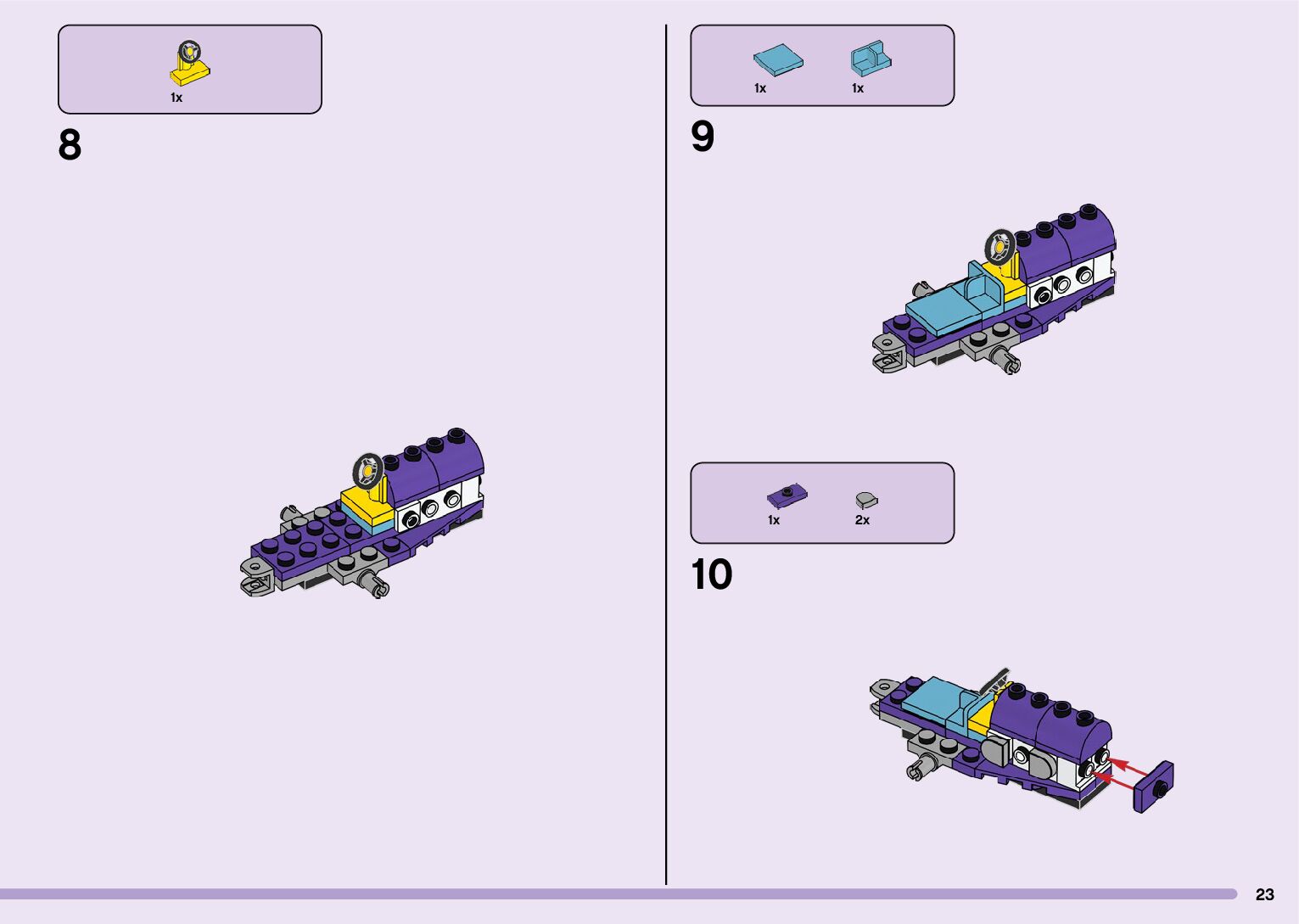 1x

8

1x 1x

9

1x 2x

10

23