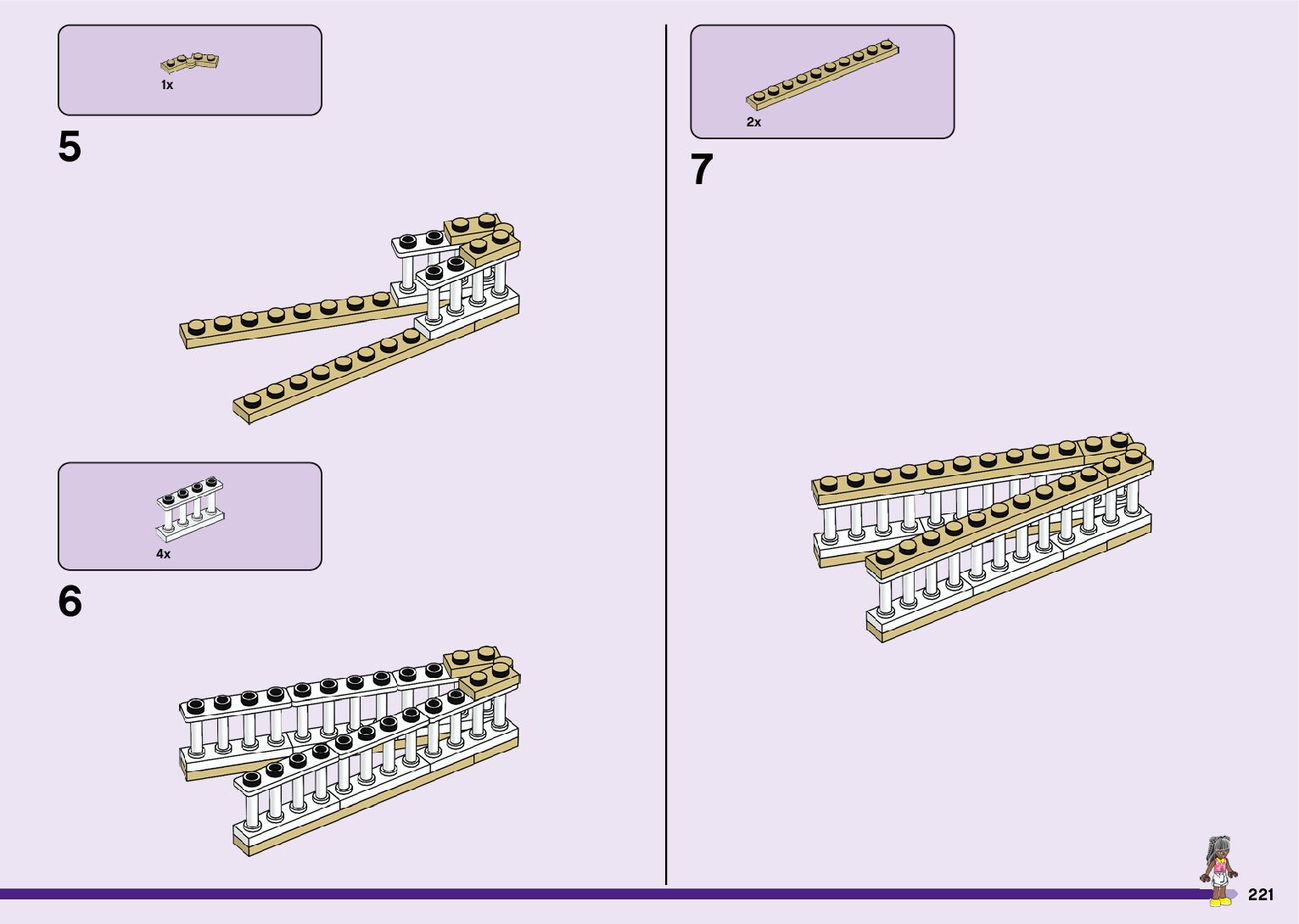 1x

5

4x

6

2x

7

221