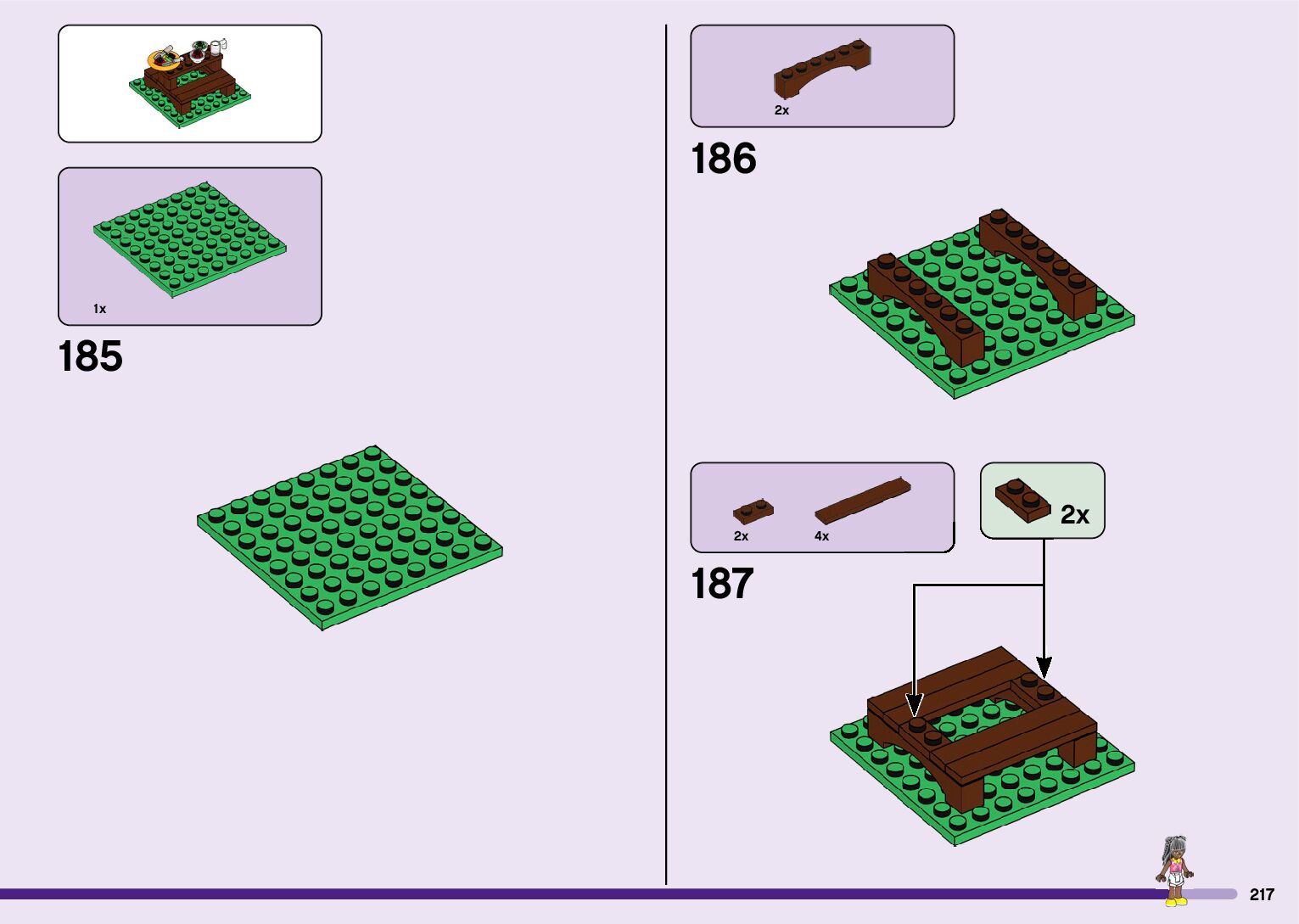 1x

185

2x

186

2x 4x

2x

187

217