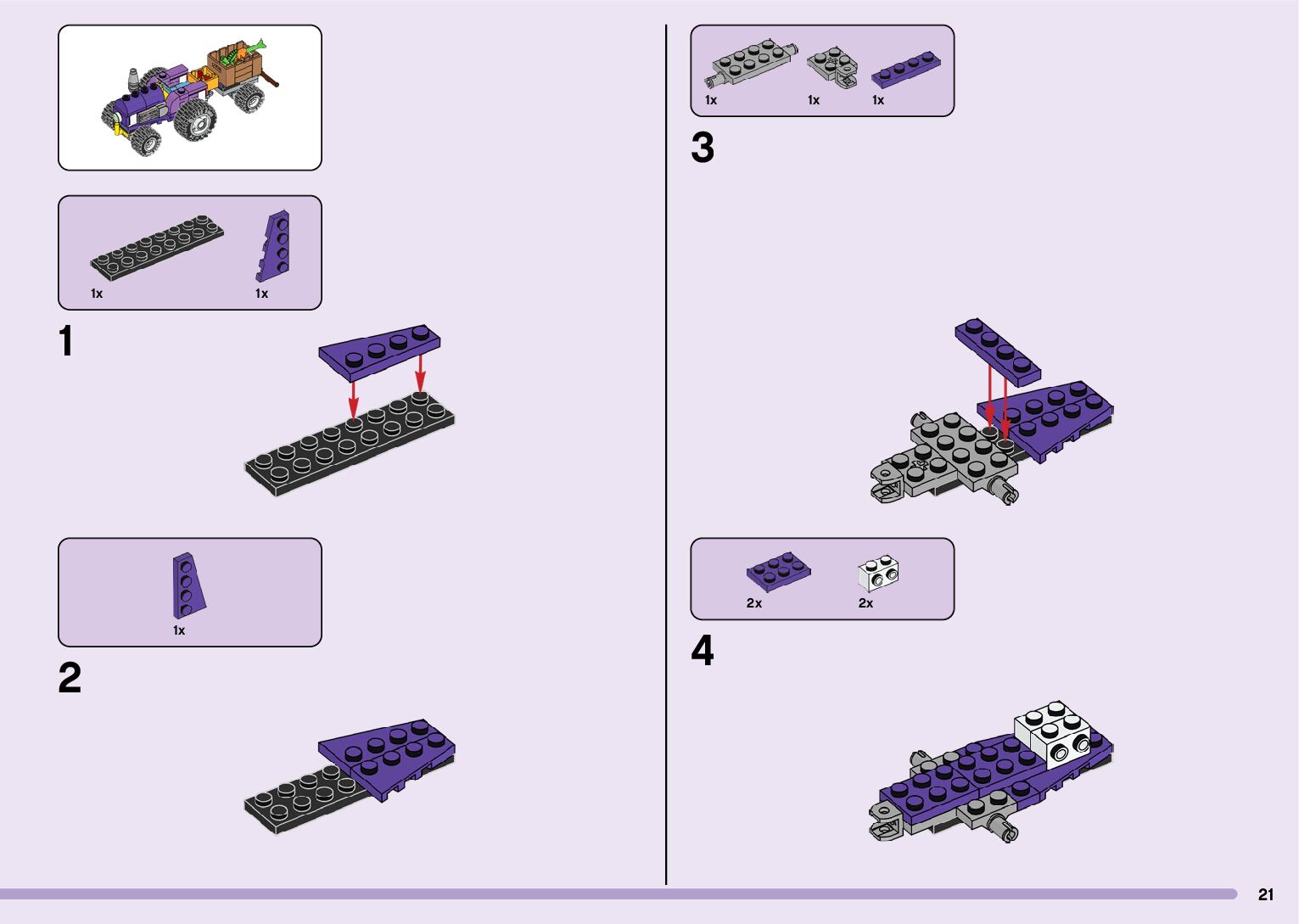 1x 1x

1

1x

2

1x 1x 1x

3

2x 2x

4

21