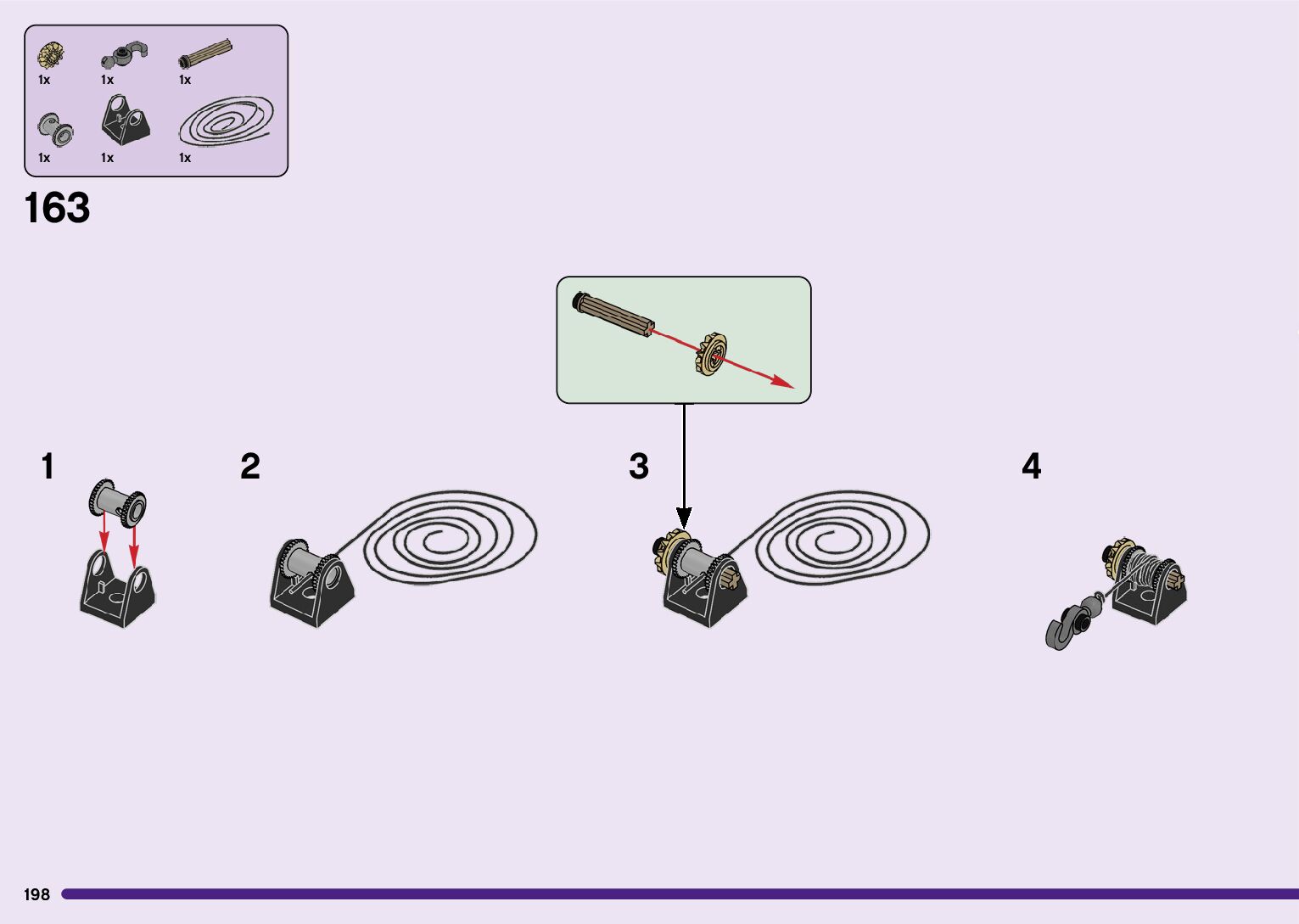 1x 1x 1x

1x 1x 1x

163

1

2

3

4

198