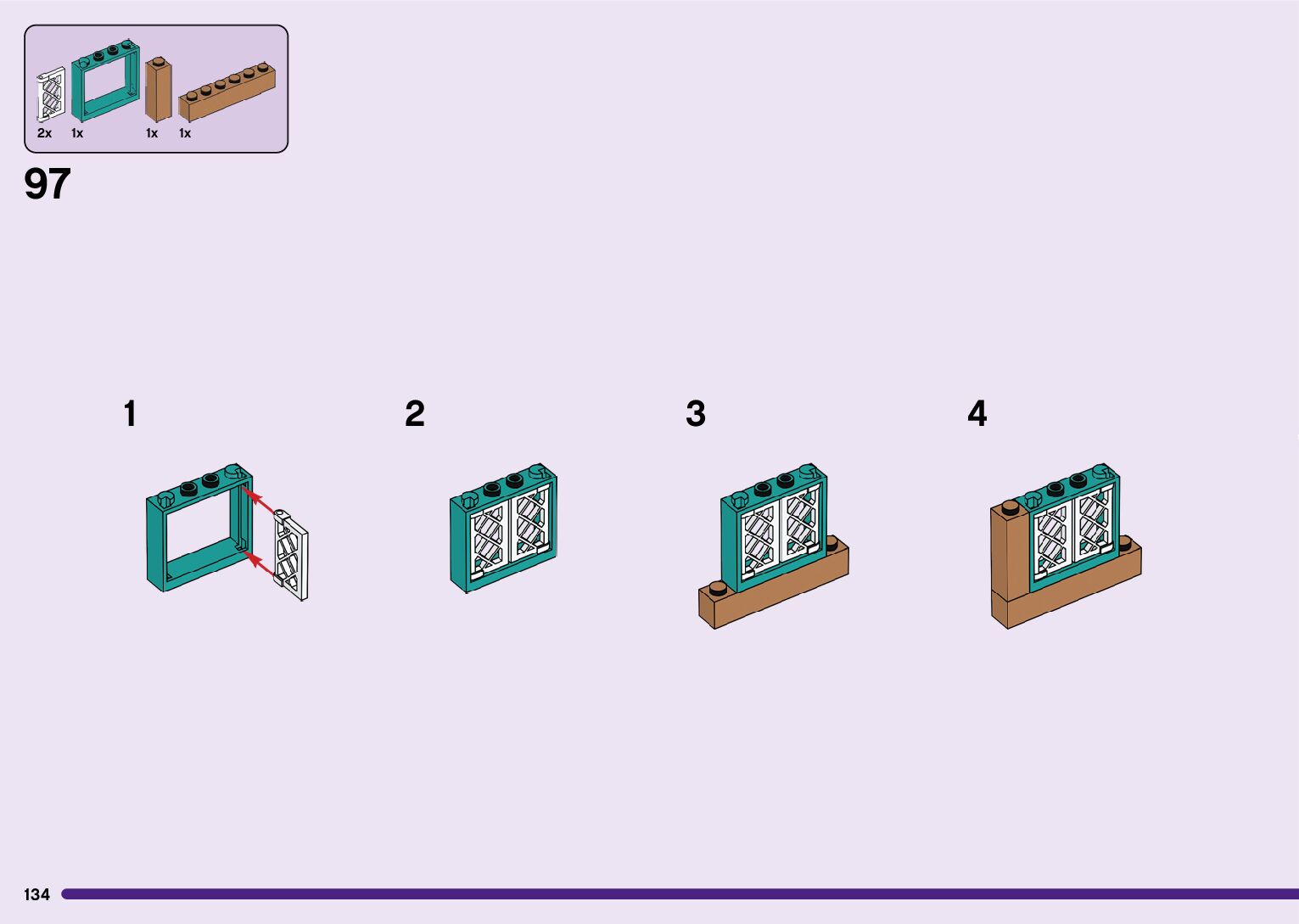 2x 1x 1x 1x

97

1

2

3

4

134