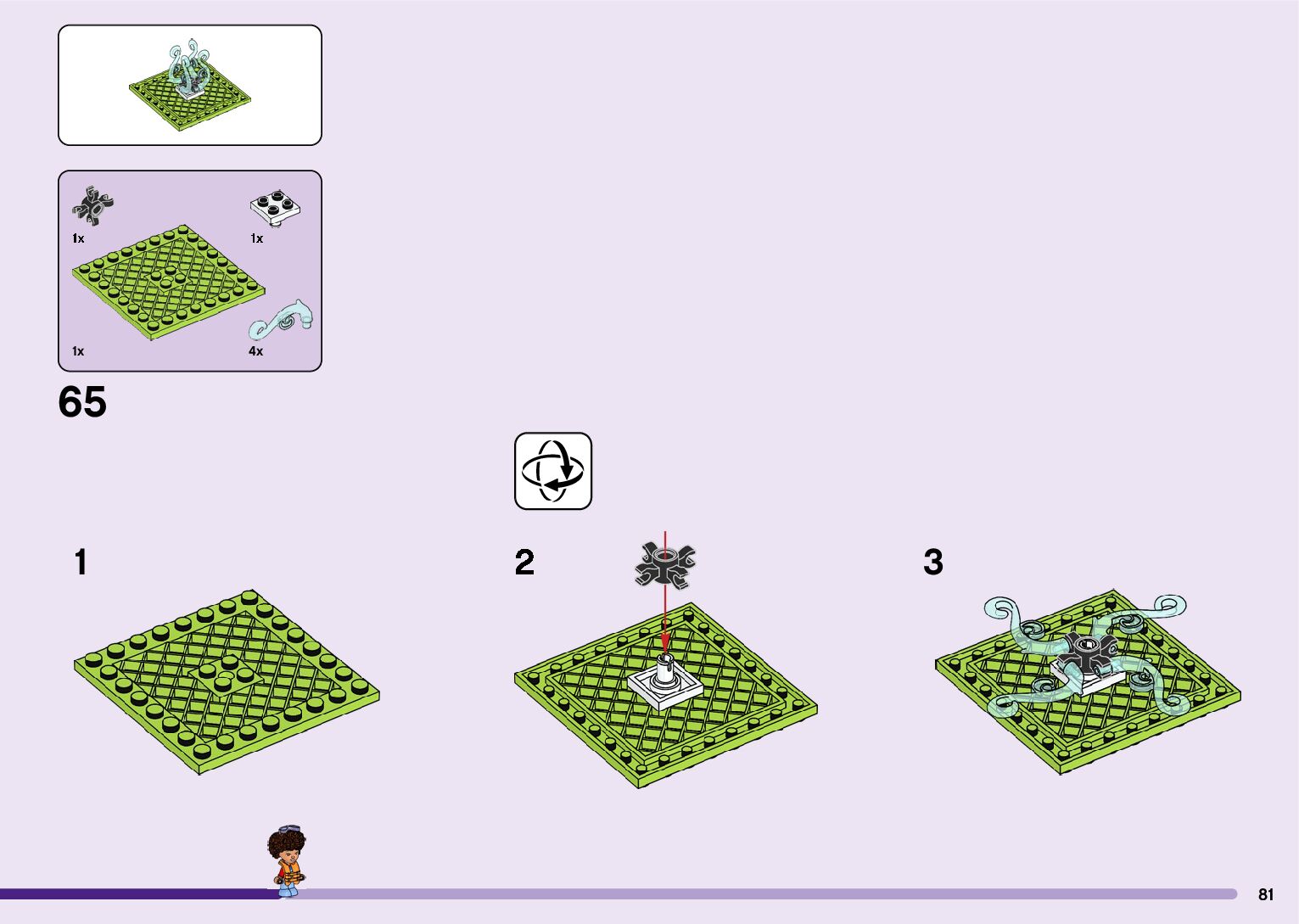 1x
1x
1x
4x

65

1

2

3

81