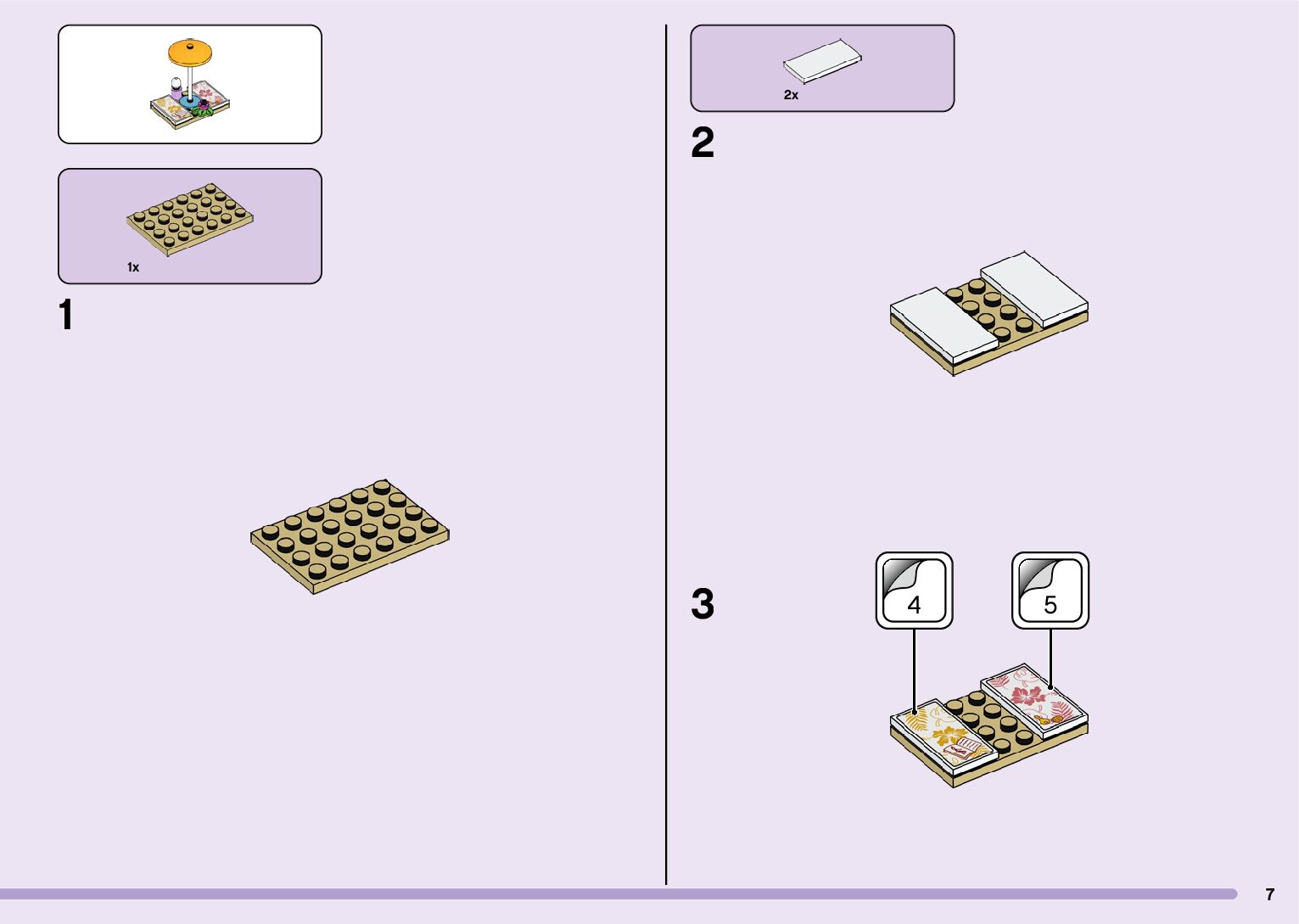 1x

1

2x

2

3

4

5

7