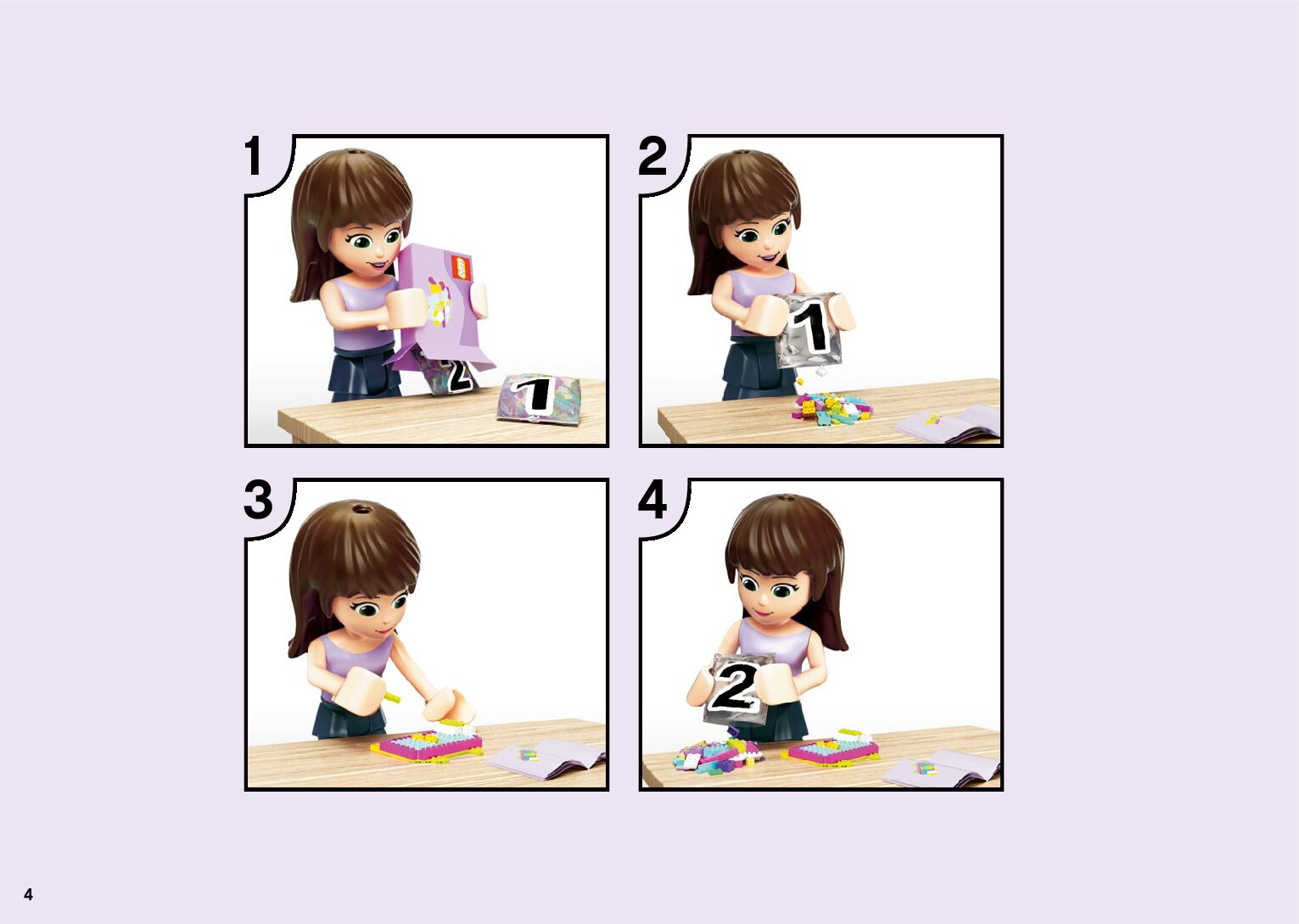 1

2

1

2

1

3

4

2

4