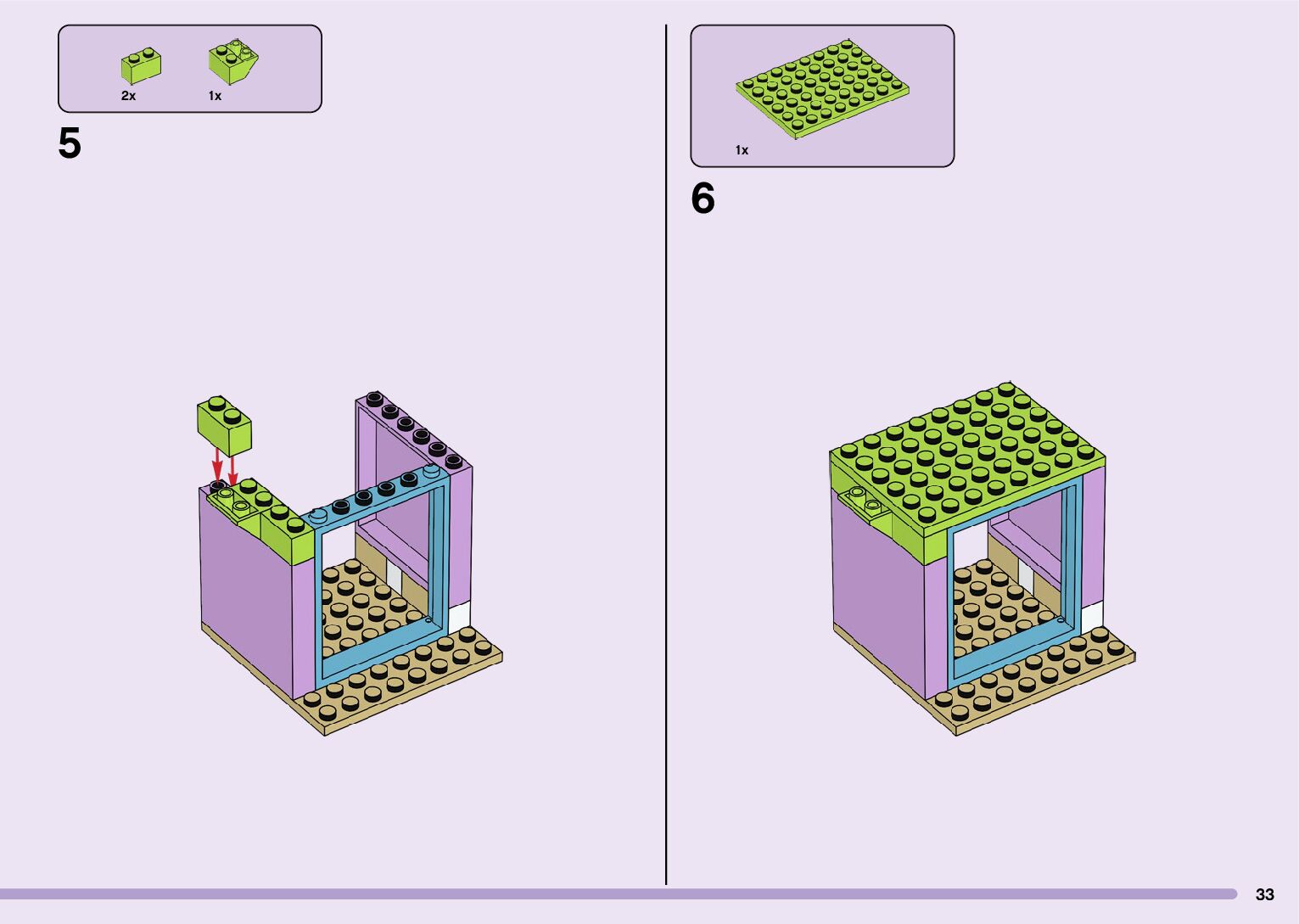 2x 1x

5

1x

6

33