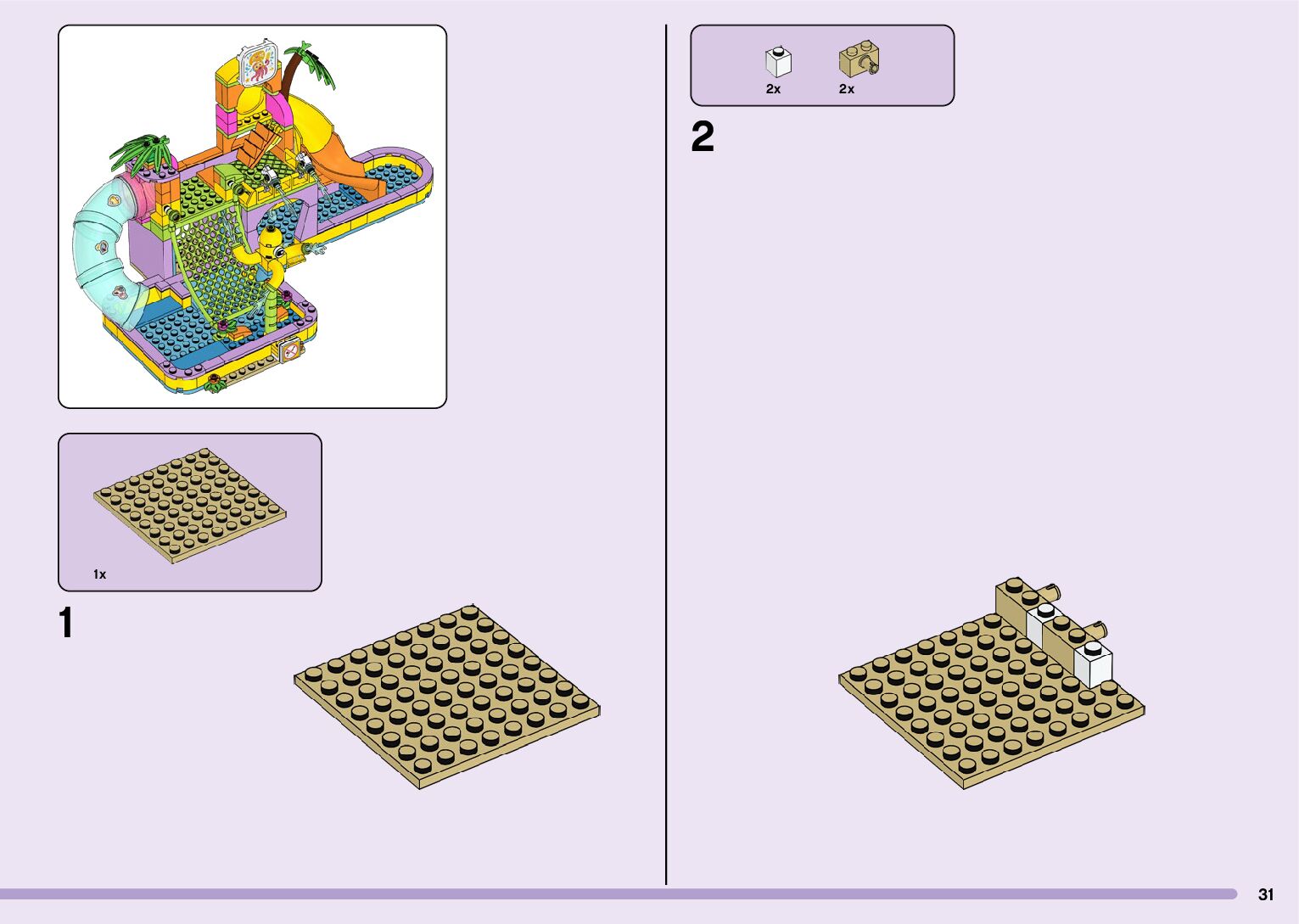 1x

1

2x 2x

2

31