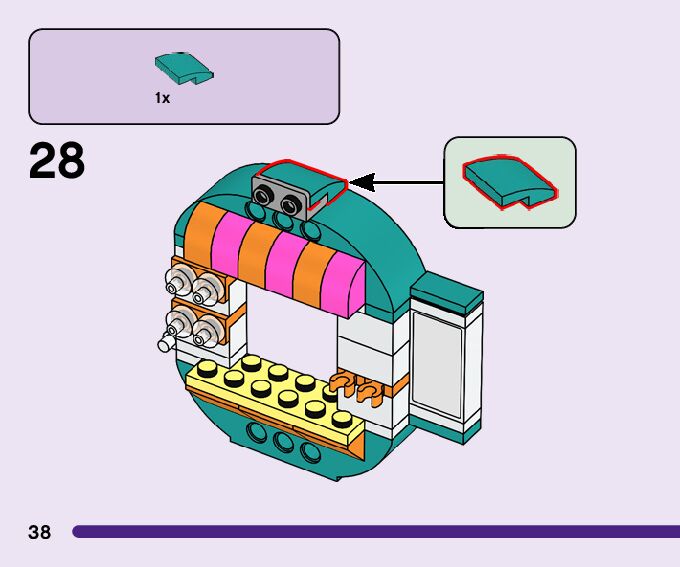 1x

28

38