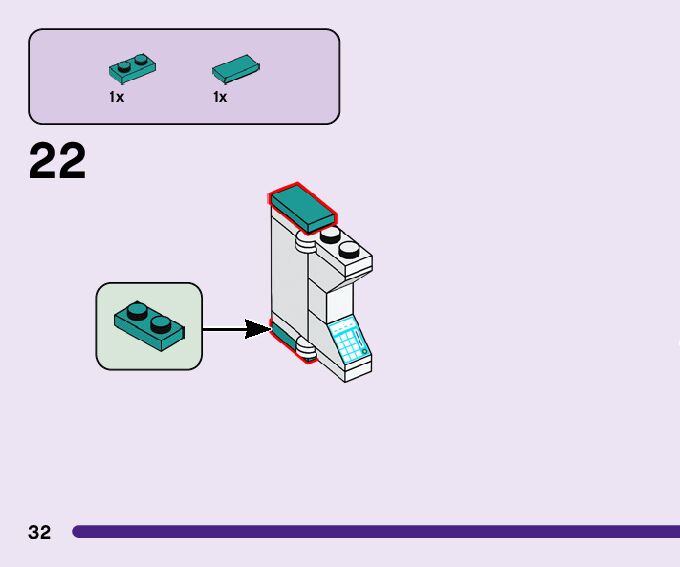 1x 1x

22

32