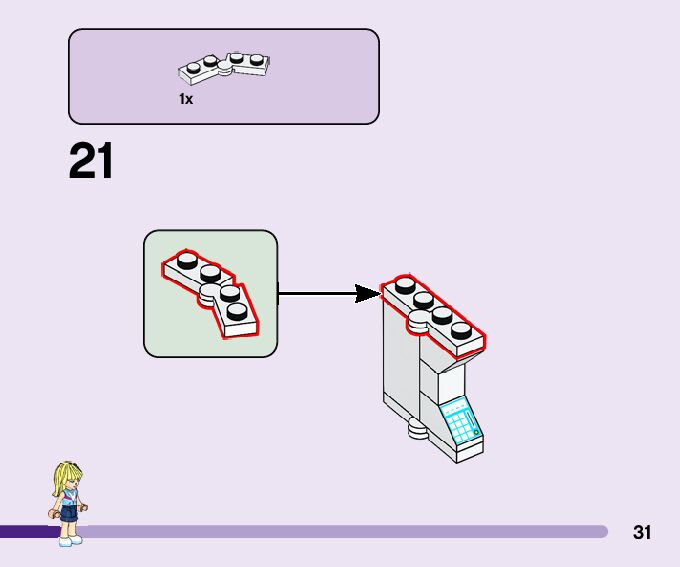 1x

21

31