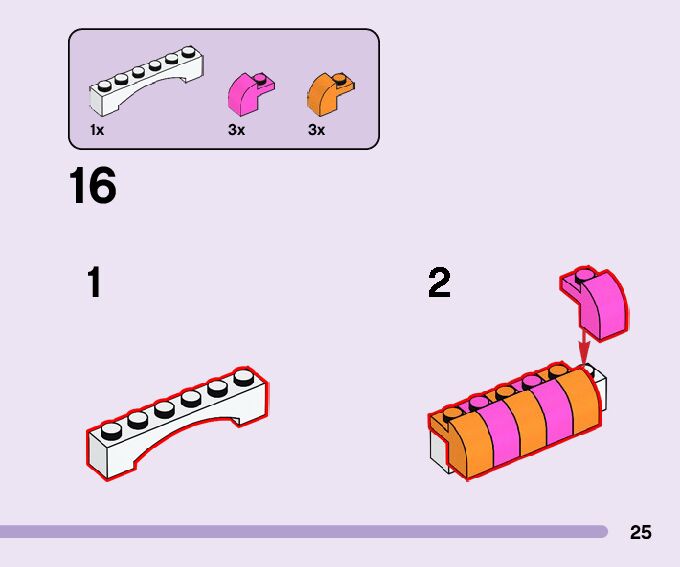 1x

3x

3x

16

1

2

25