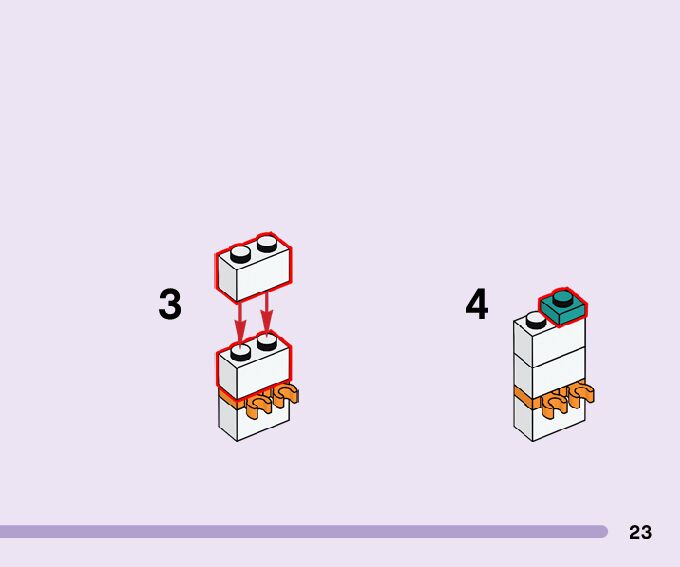 3

4

23