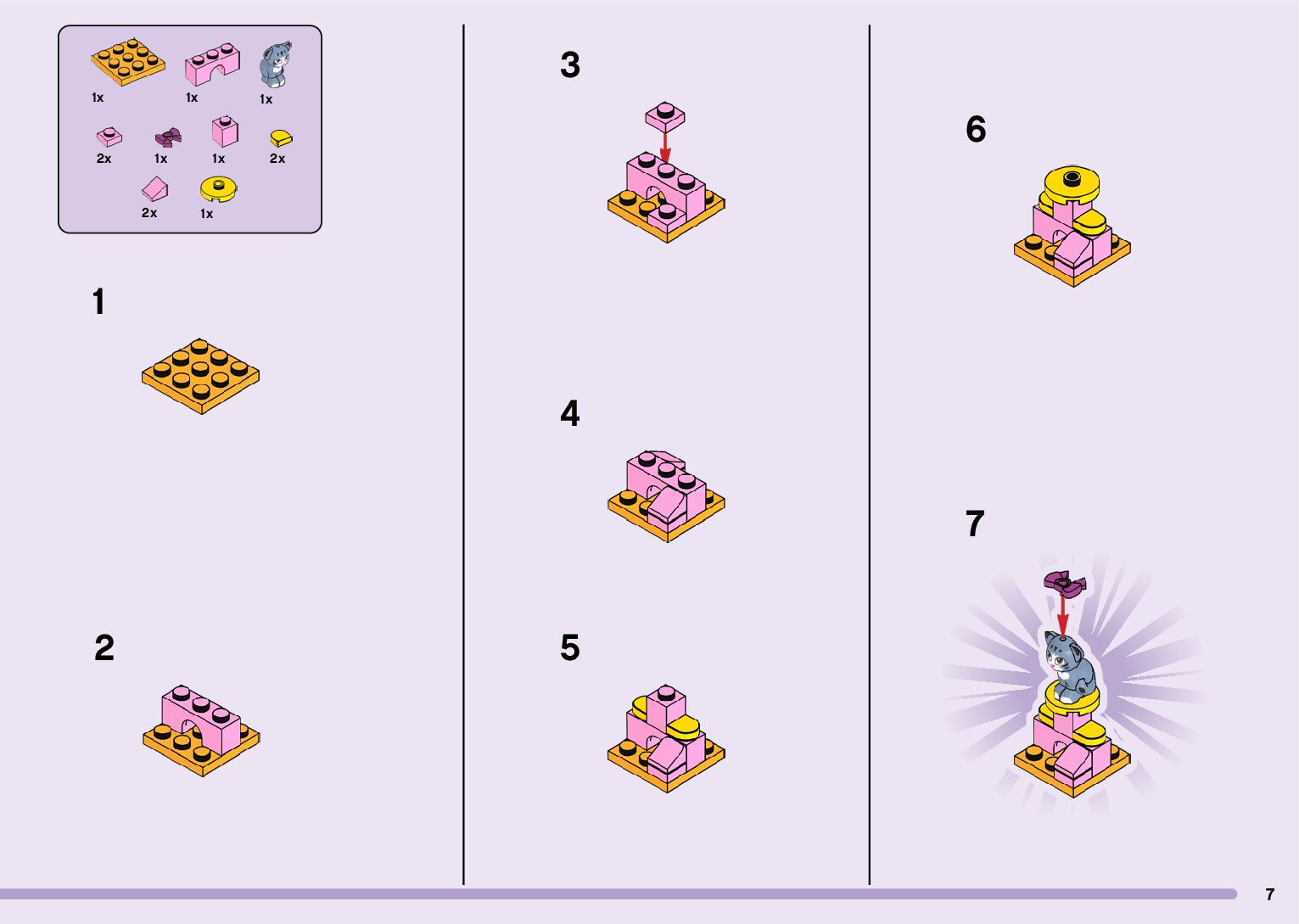 1x 1x 1x
2x 1x 1x 2x
2x 1x

1

2

3

4

5

6

7

7