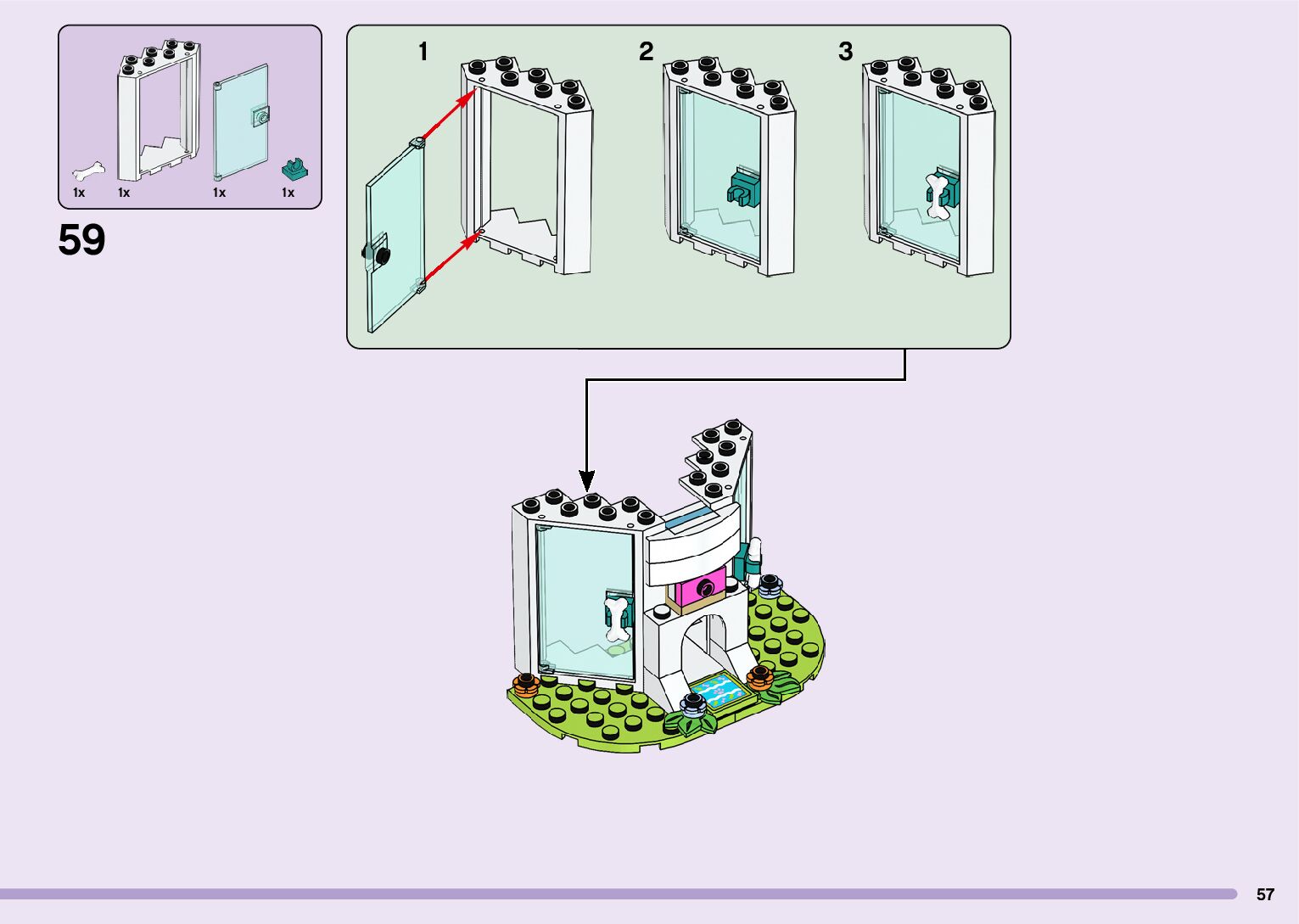 1x 1x 1x 1x

59

1

2

3

57