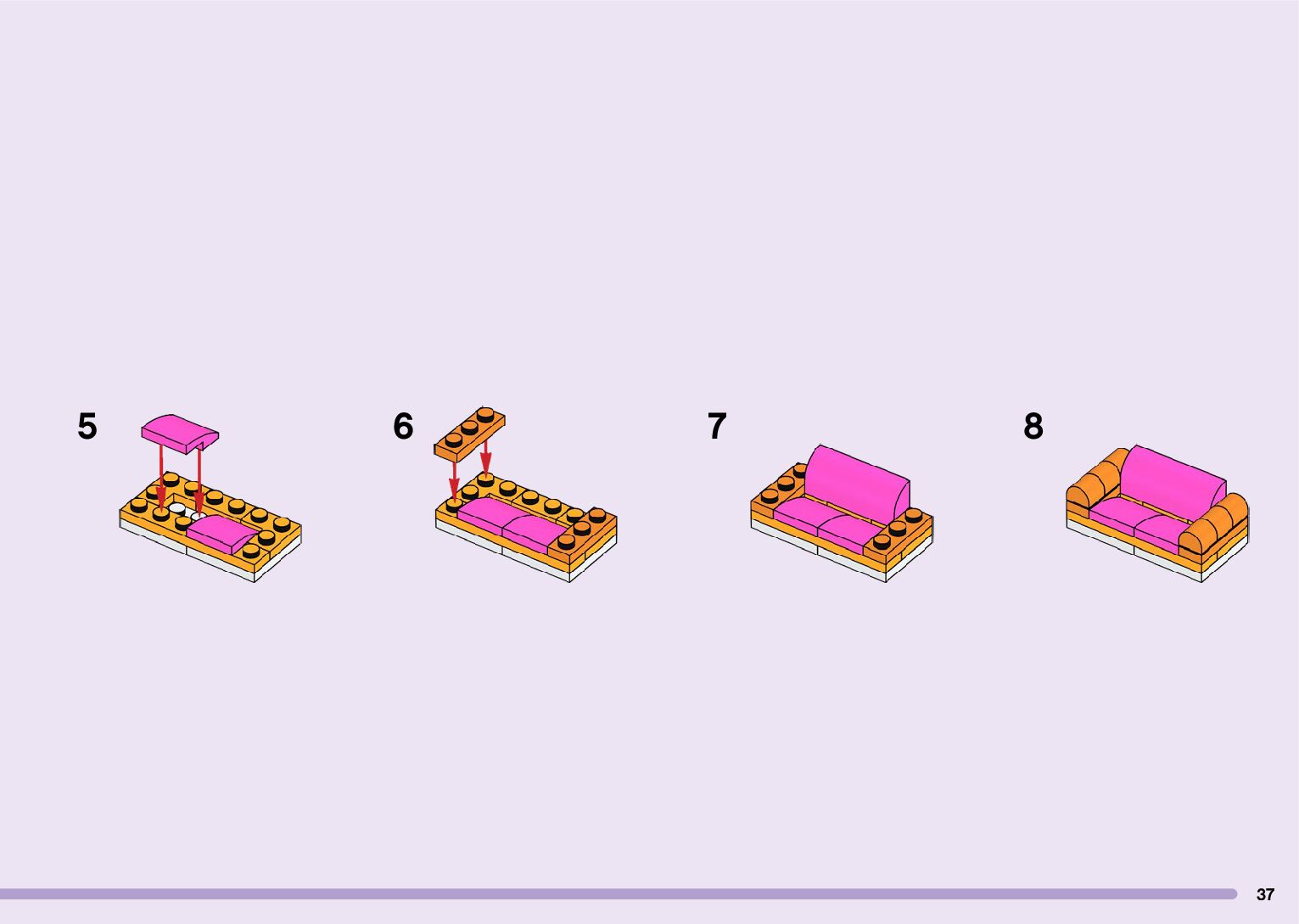 5

6

7

8

37