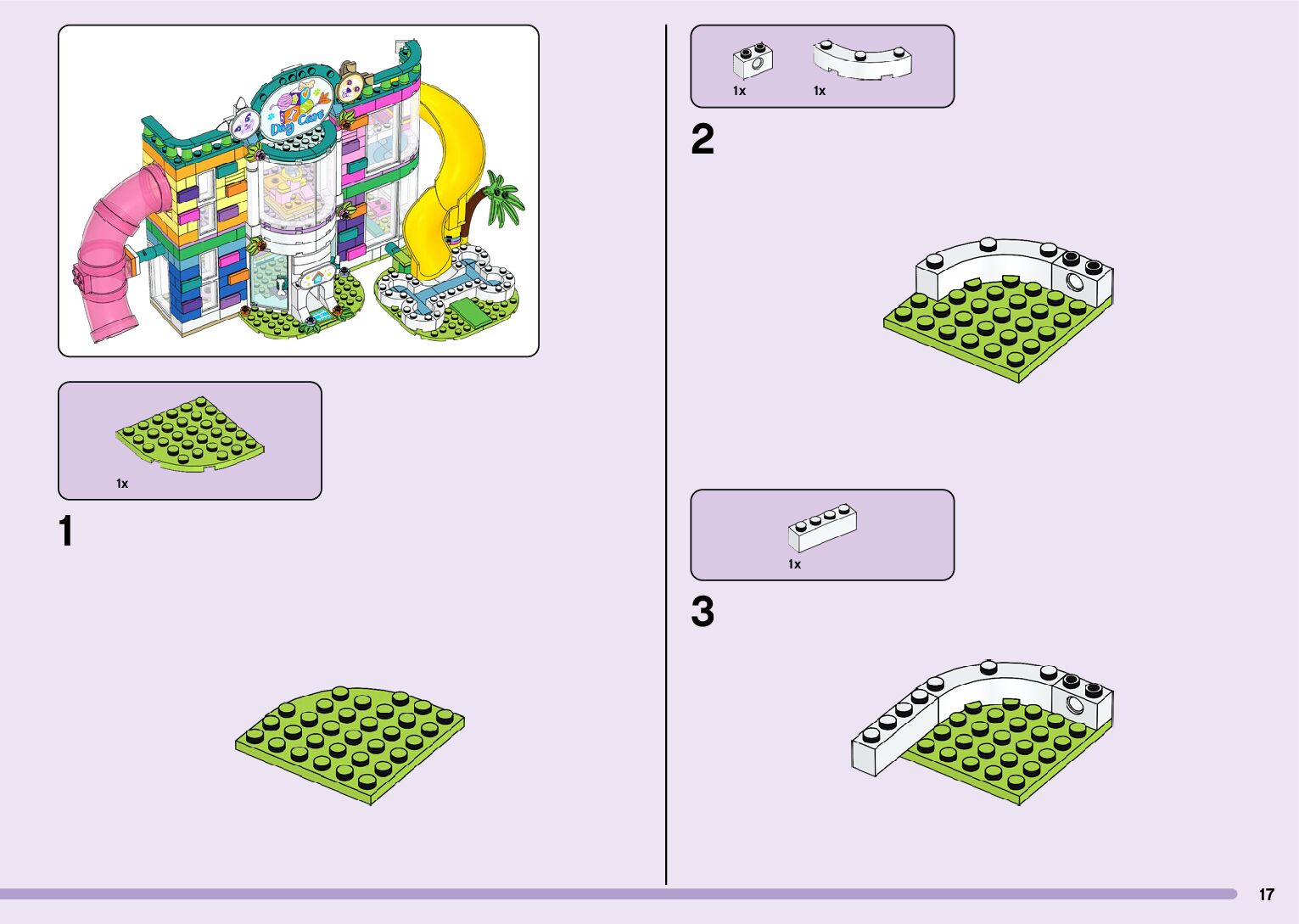 Day Care

1x

1

1x 1x

2

1x

3

17