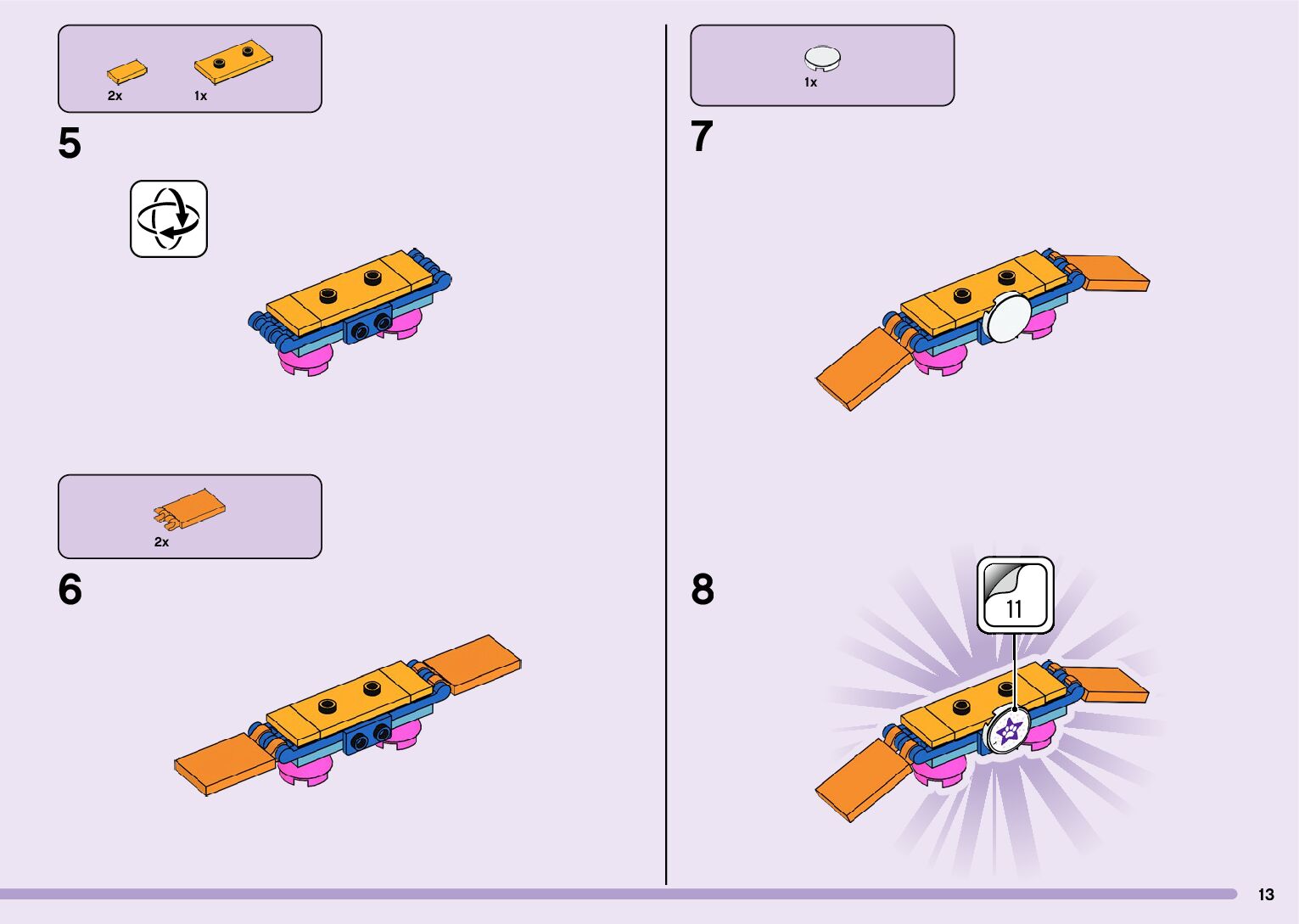 2x 1x

5

2x

6

1x

7

8

11

13