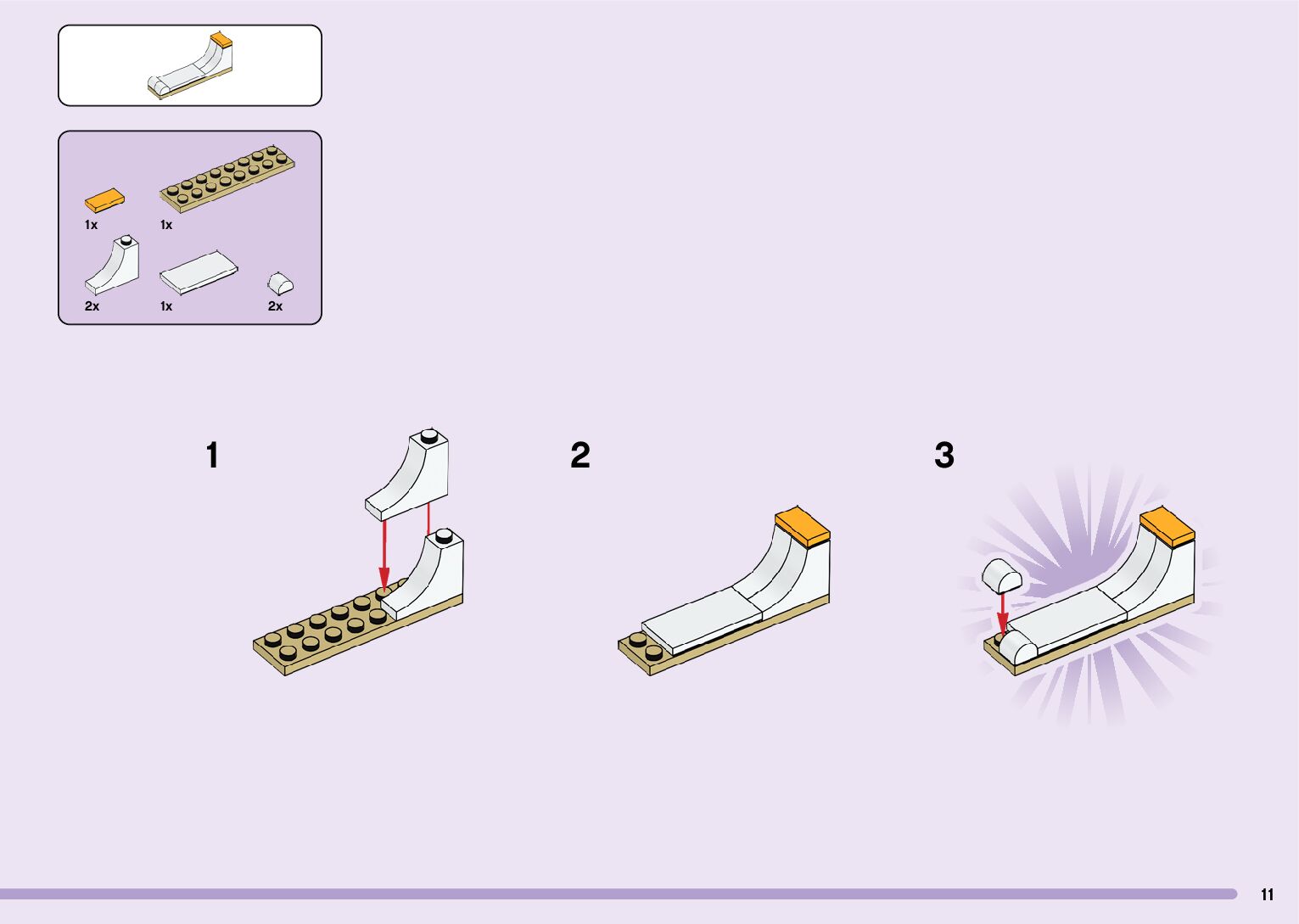 1x 1x
2x 1x 2x

1

2

3

11