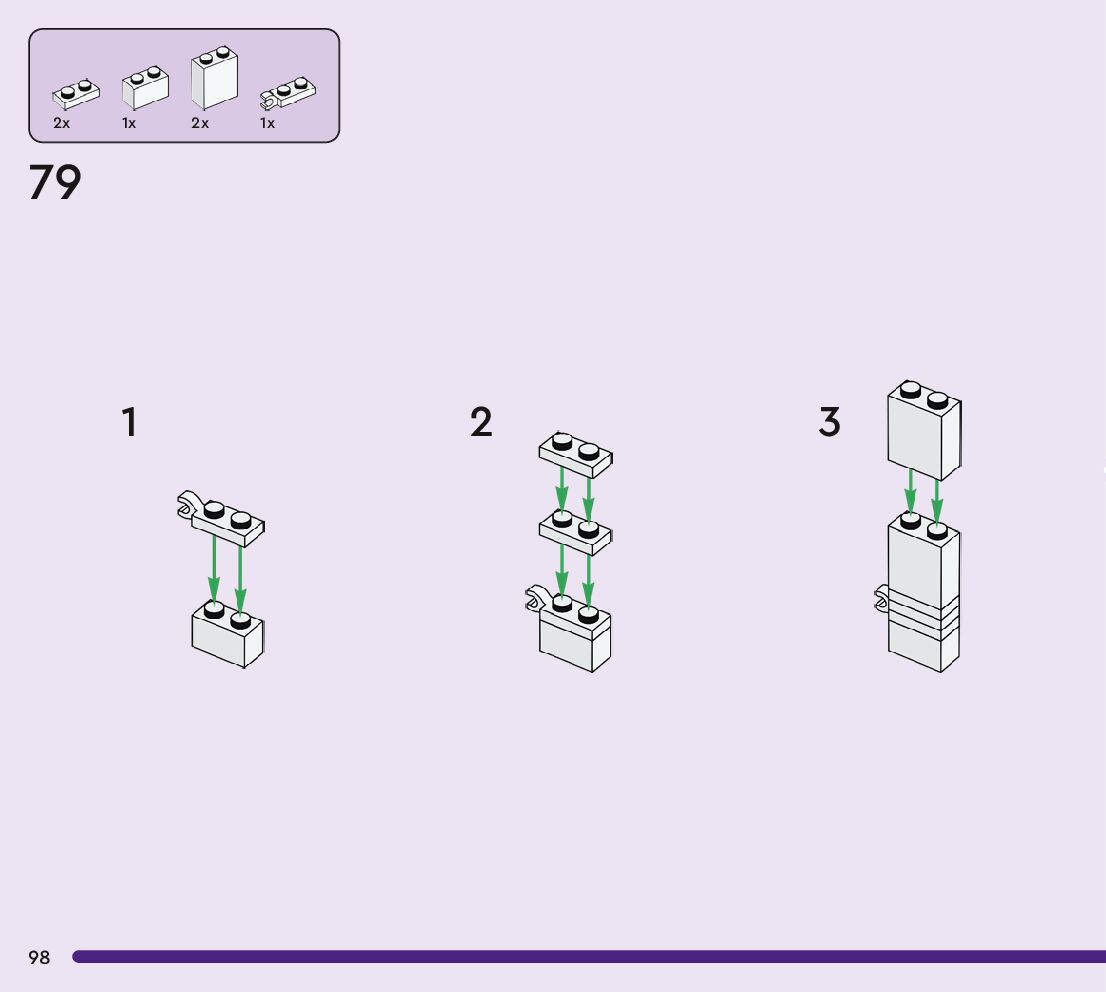 2x 1x 2x 1x

79

1

2

3

98