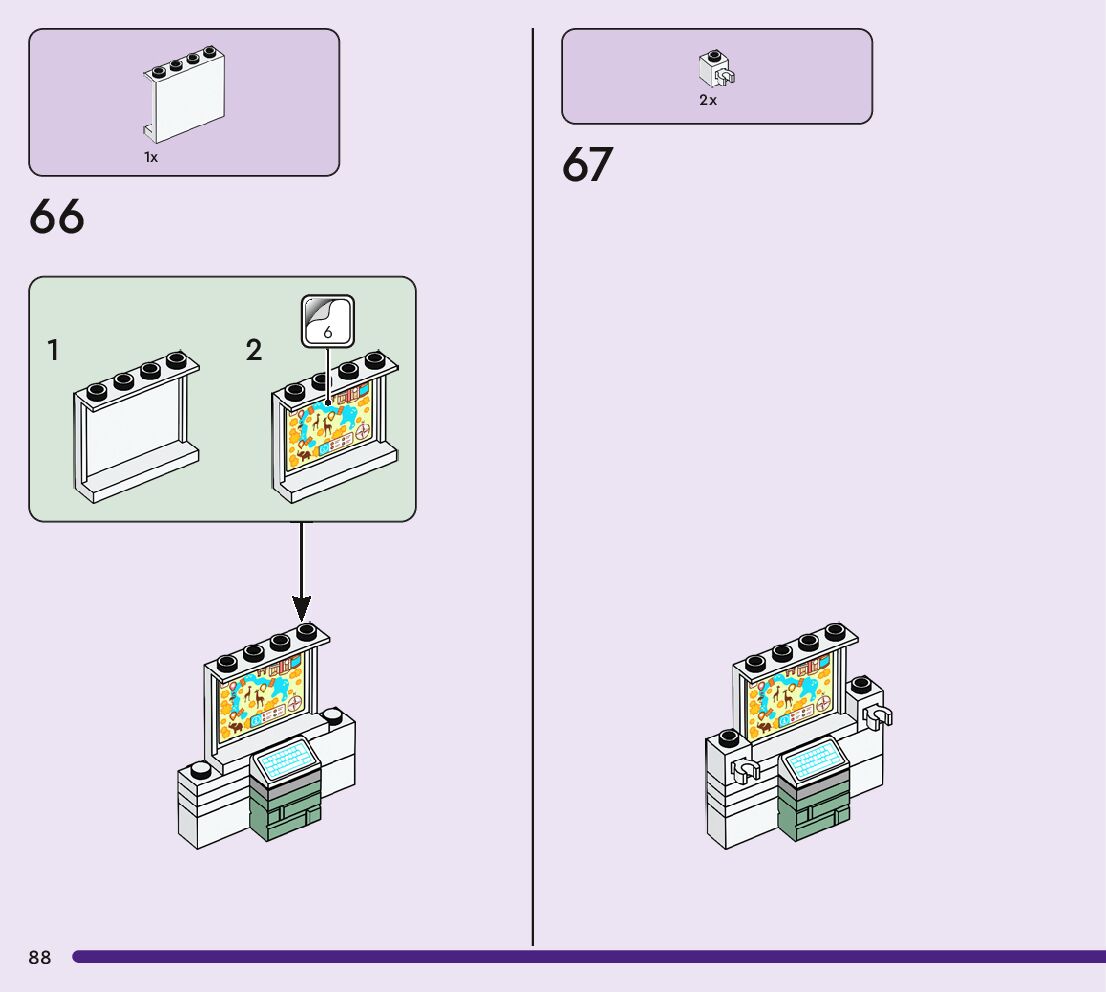 1x

66

1

2

6

2x

67

88