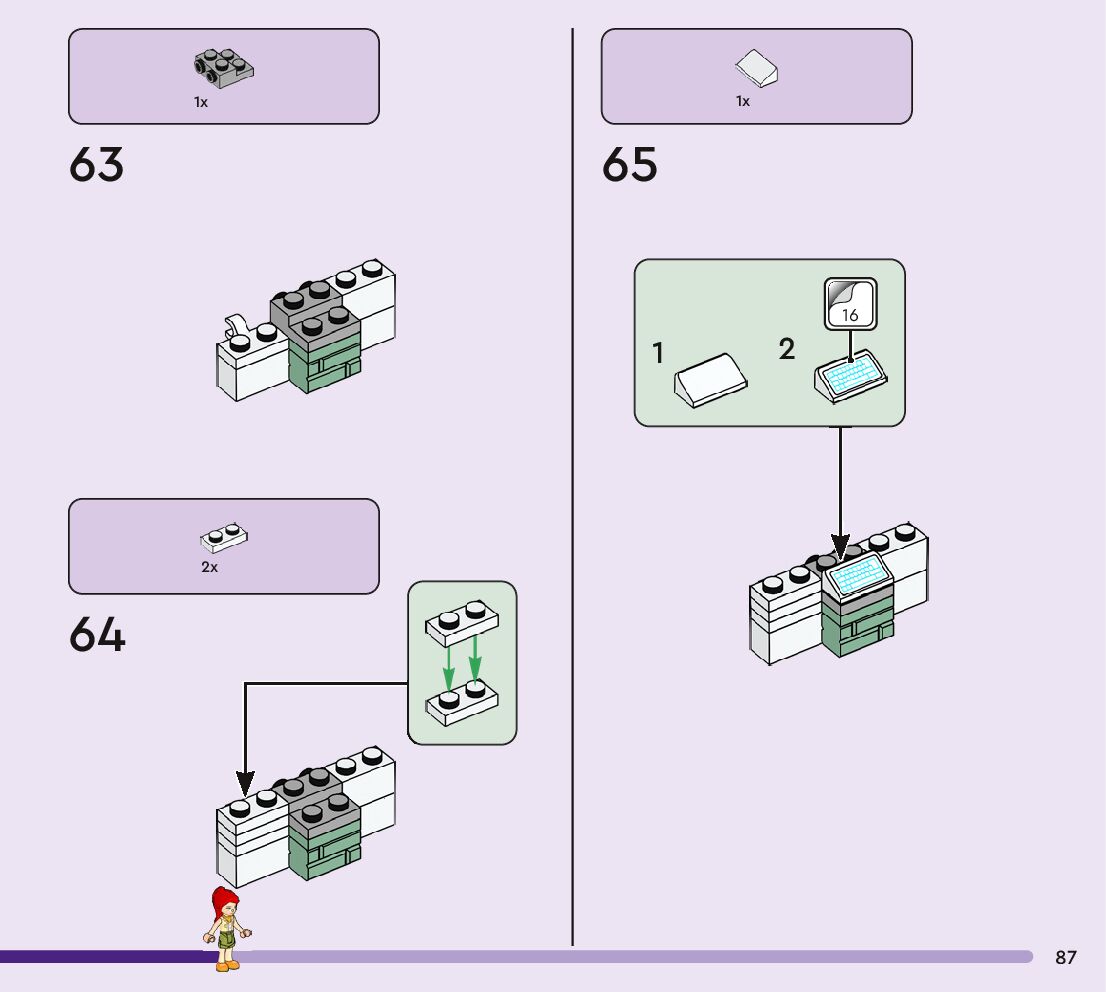 1x

63

2x

64

1x

65

1

2

16

87