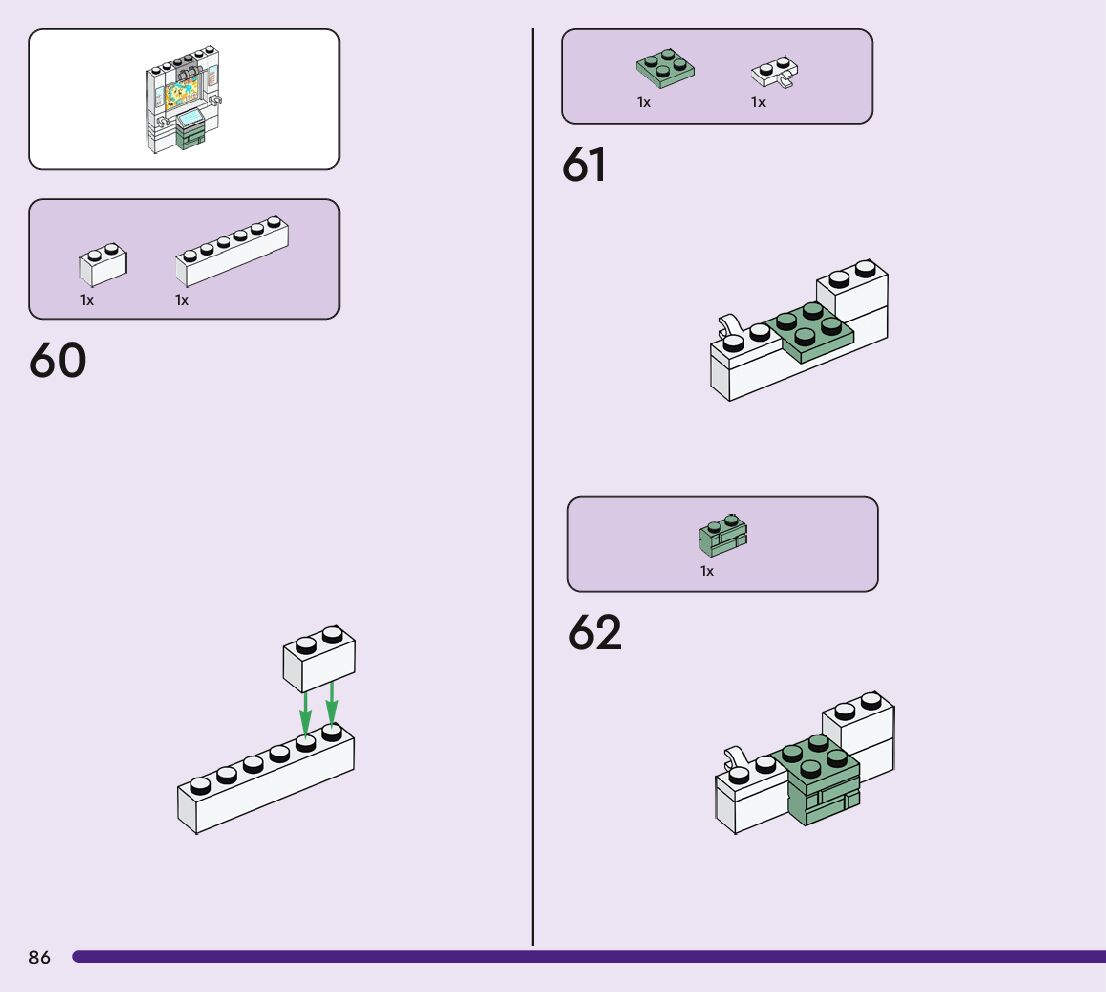 1x 1x

60

1x 1x

61

1x

62

86