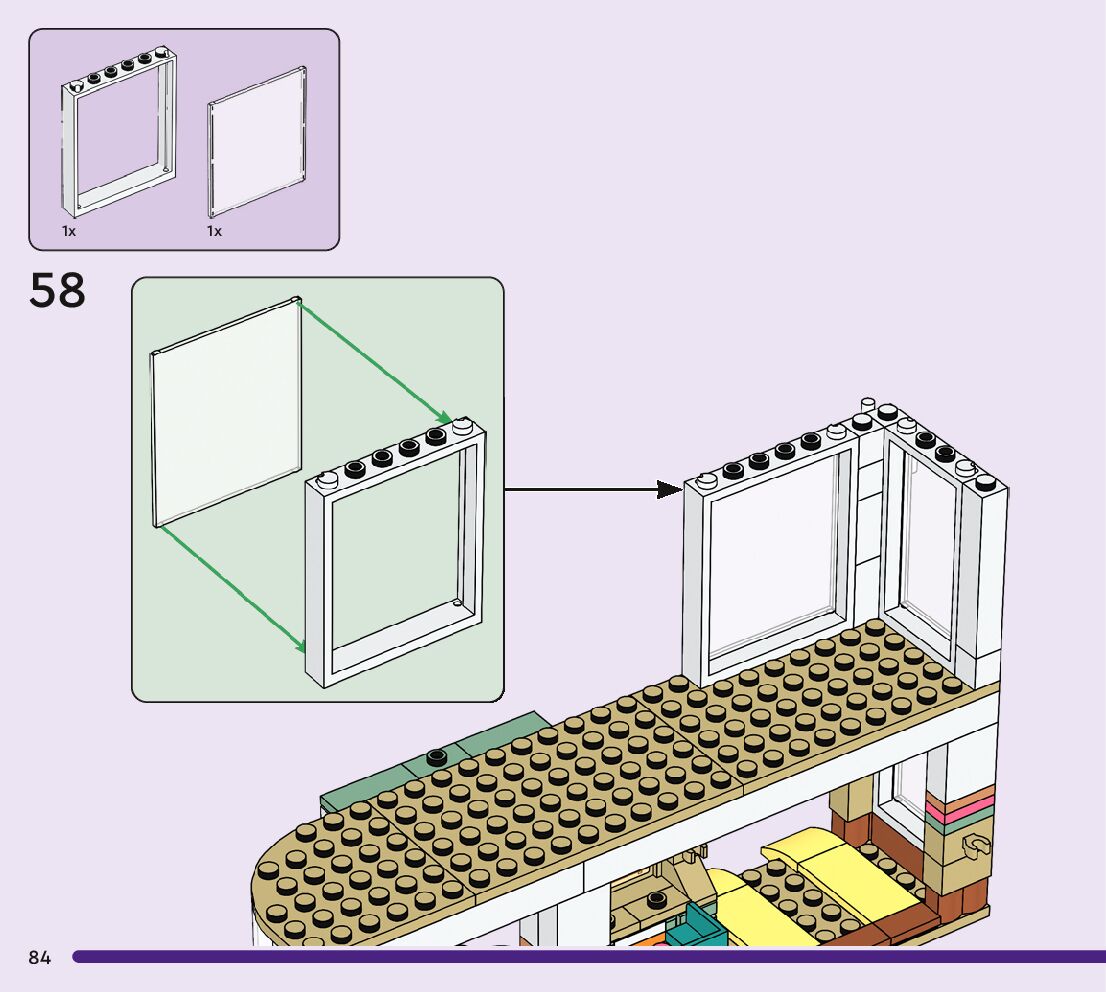 1x
1x

58

84