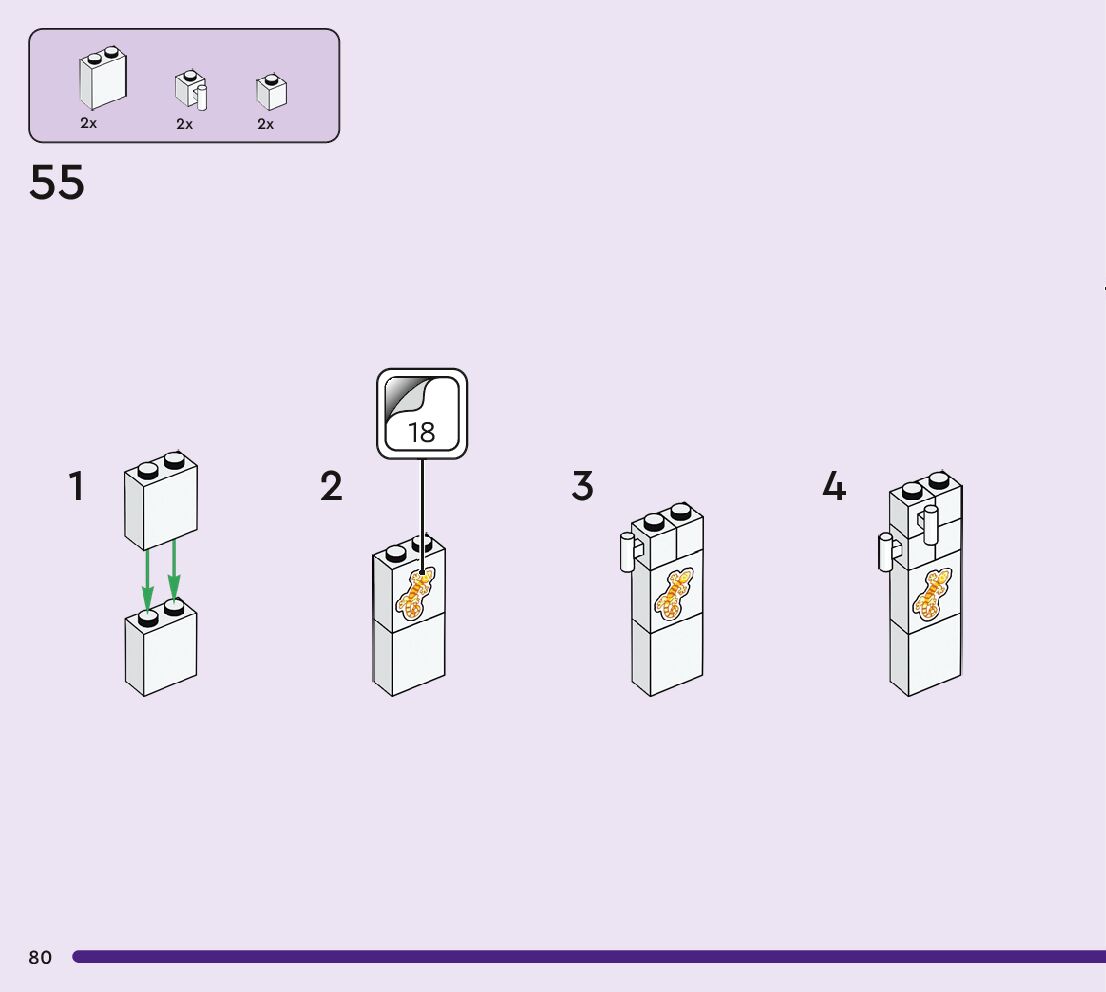 2x 2x 2x

55

1

2

18

3

4

80