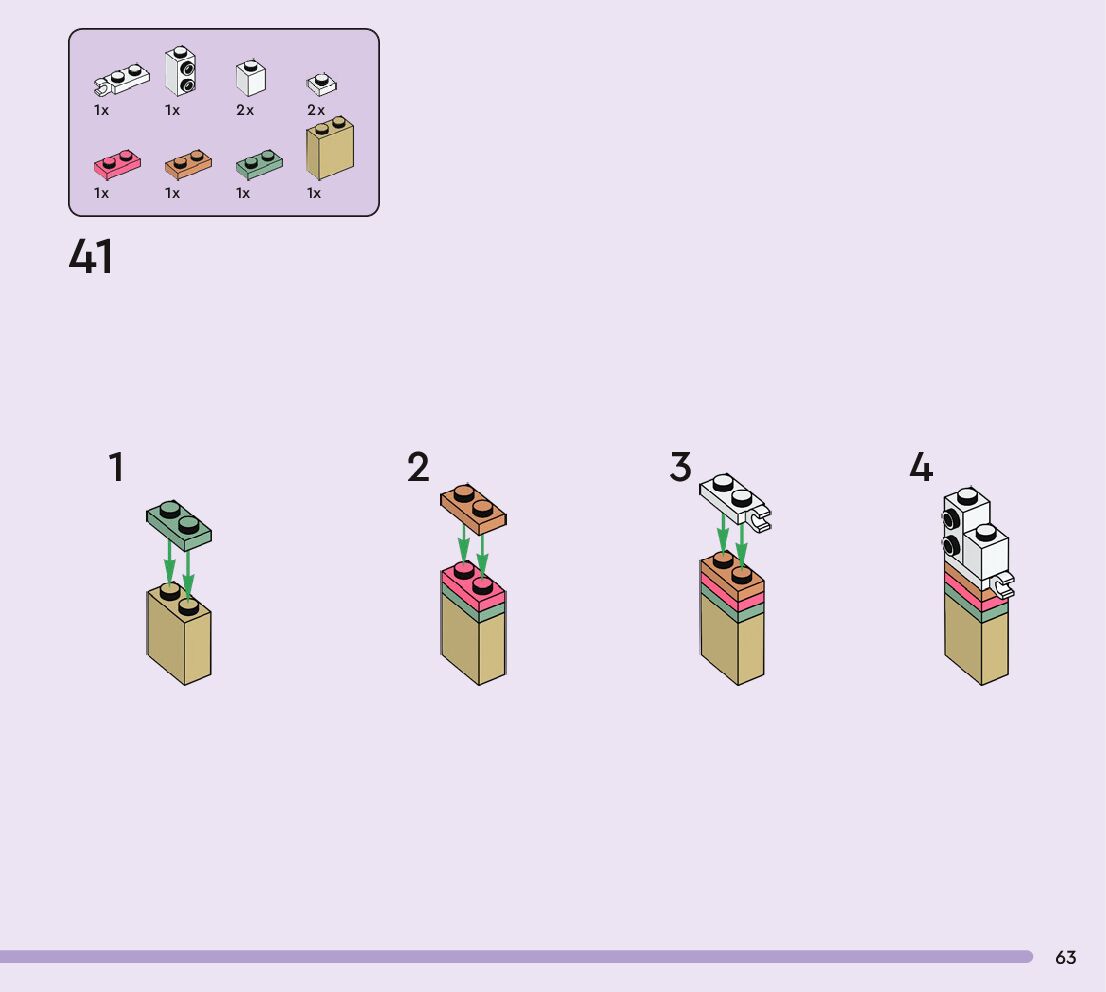 1x 1x 2x 2x
1x 1x 1x 1x

41

1

2

3

4

63