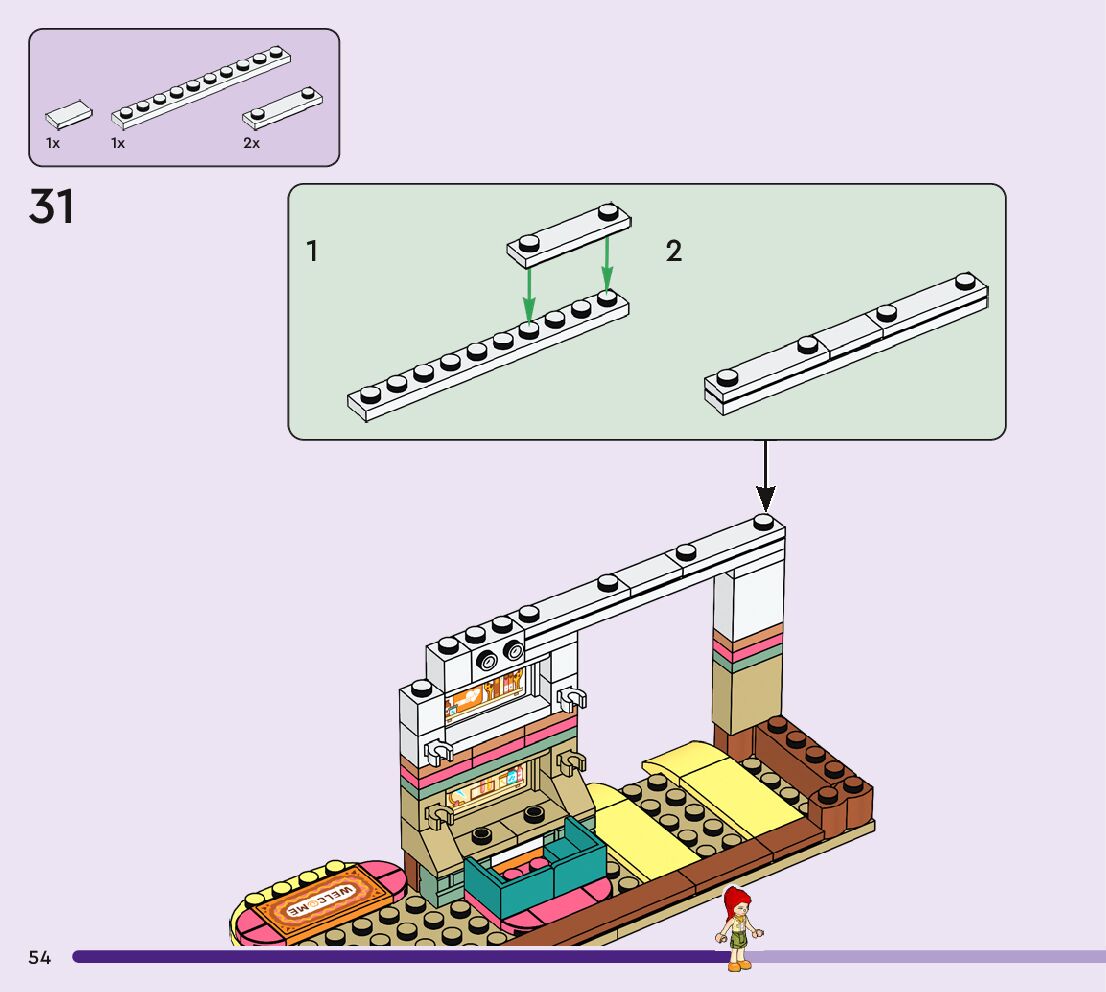 1x 1x 2x

31

1

2

WELCOME

54