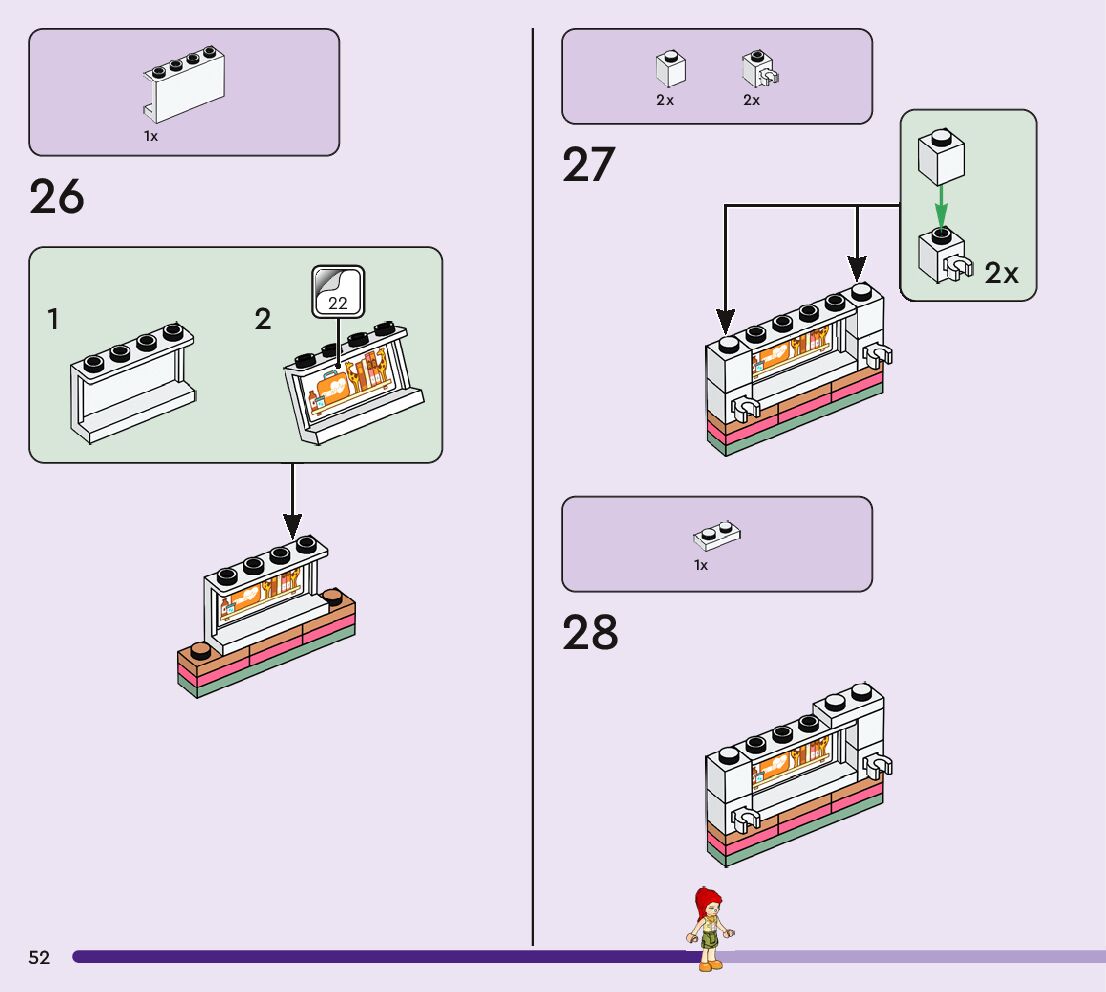 1x

26

1

2

22

2x

2x

27

2x

1x

28

52