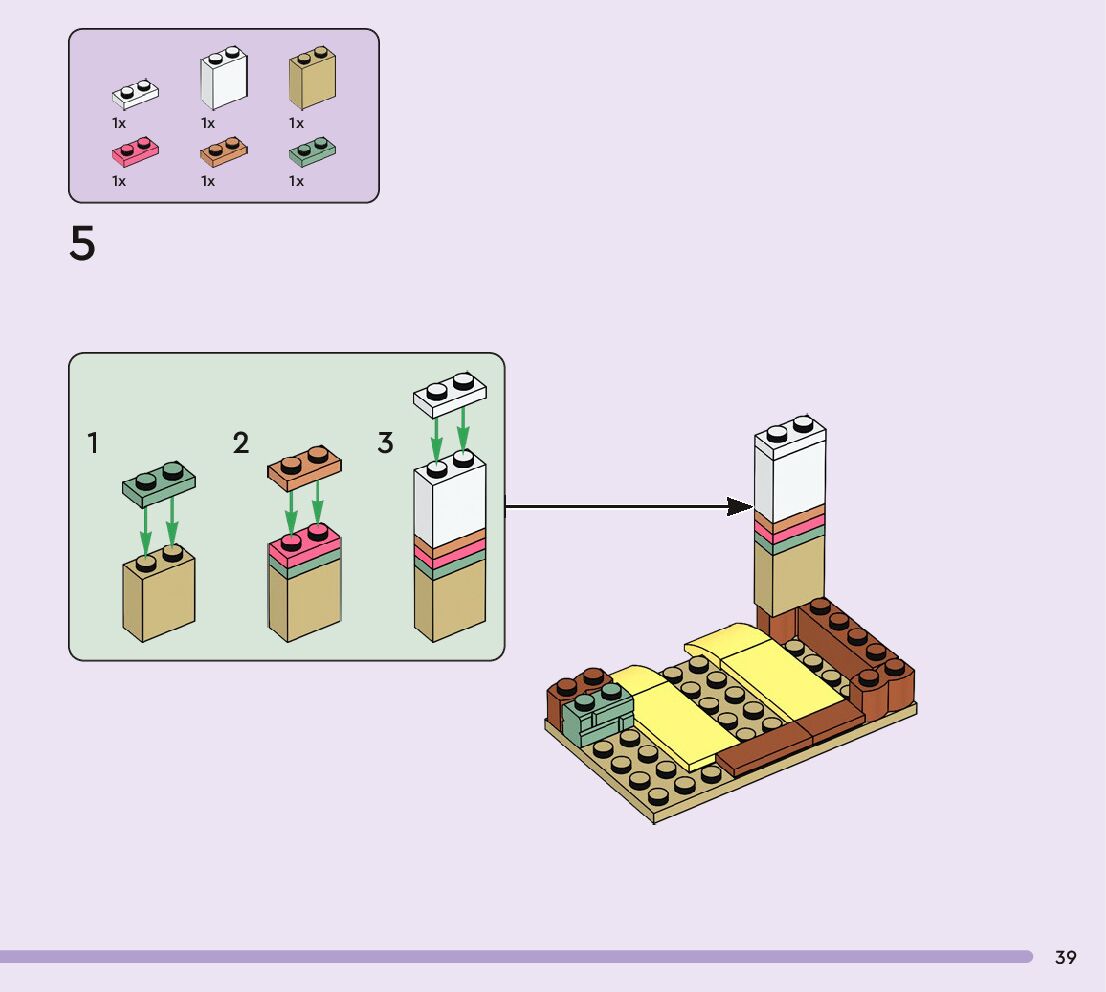 1x 1x 1x
1x 1x 1x

5

1 2 3

39