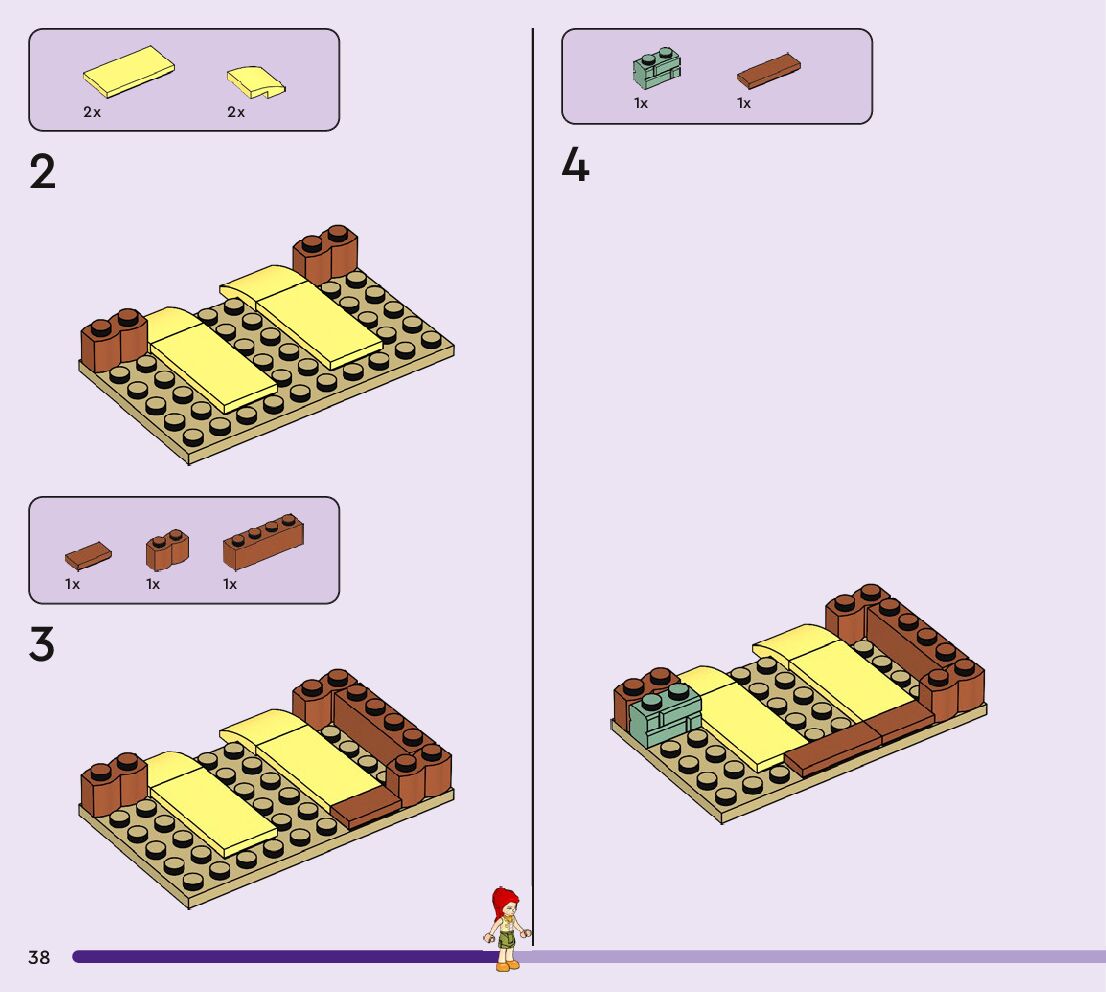 2x
2x

2

1x
1x
1x

3

1x
1x

4

38