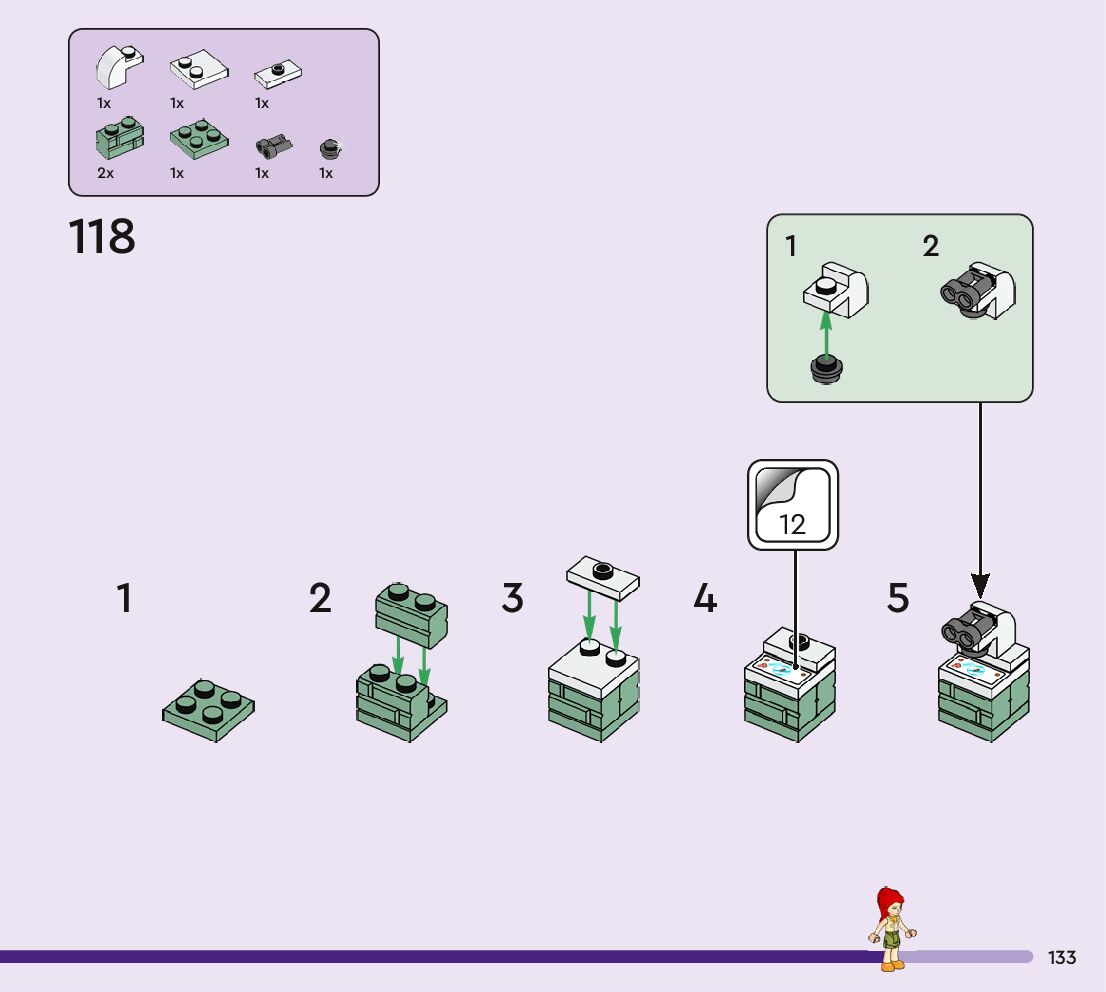 1x 1x 1x
2x 1x 1x 1x

118

1 2

12

1 2 3 4 5

133