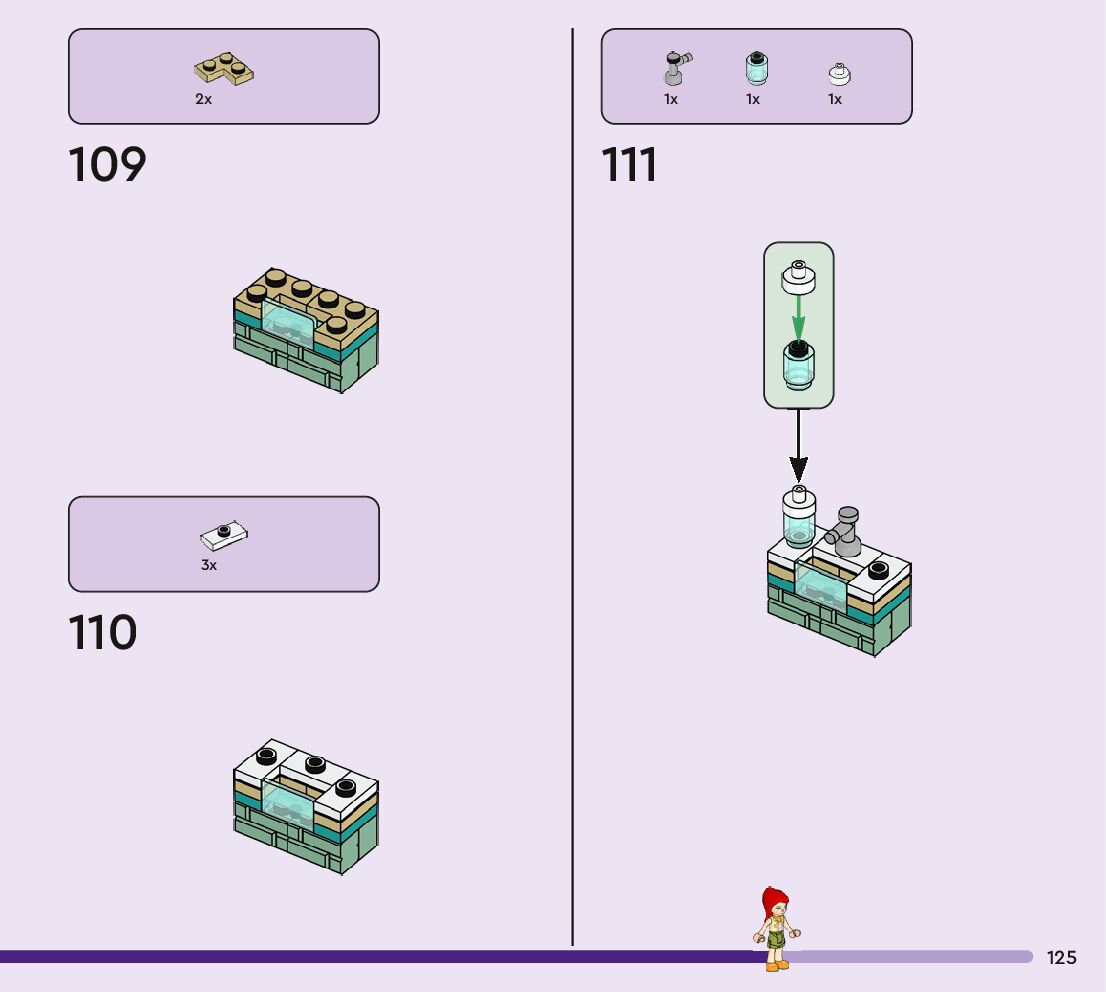 2x

109

3x

110

1x 1x 1x

111

125