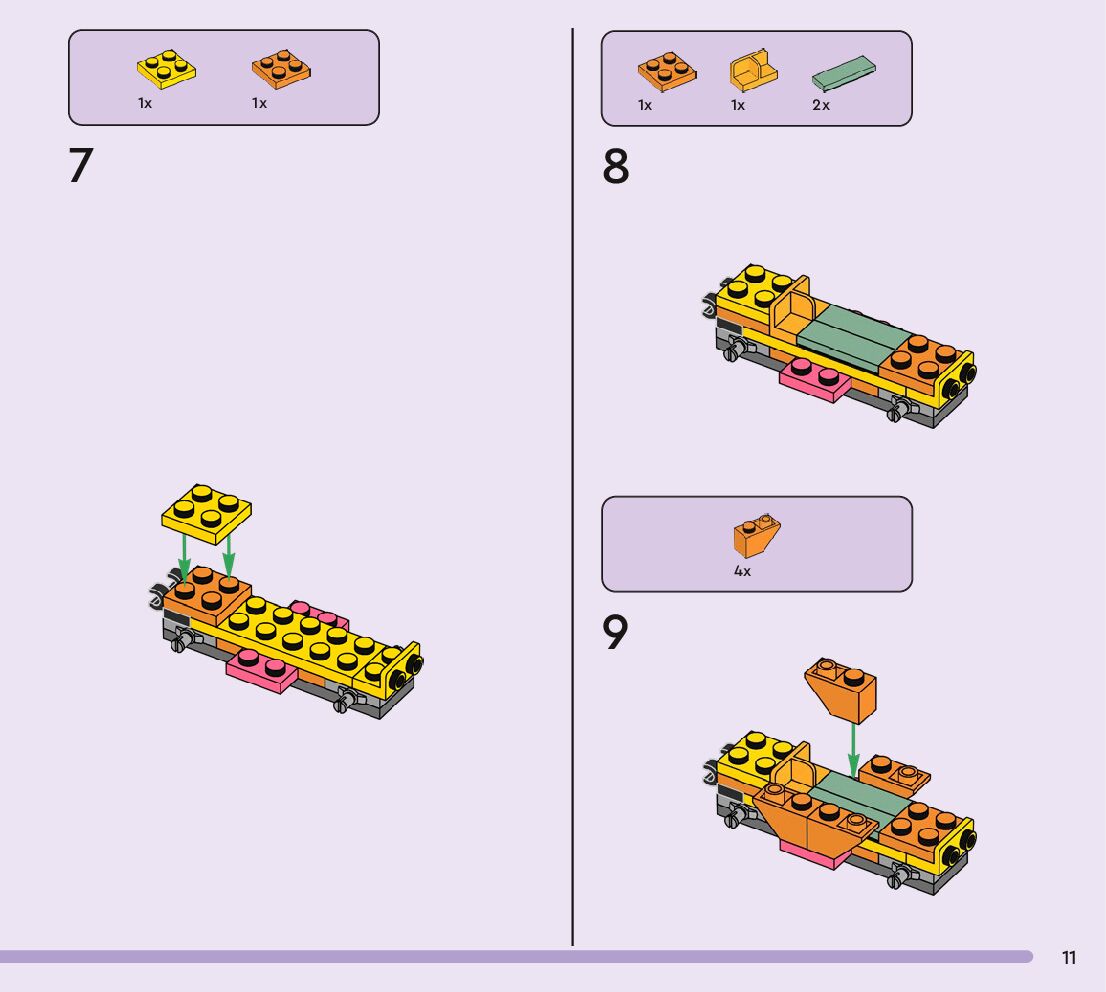 1x 1x

7

1x 1x 2x

8

4x

9

11