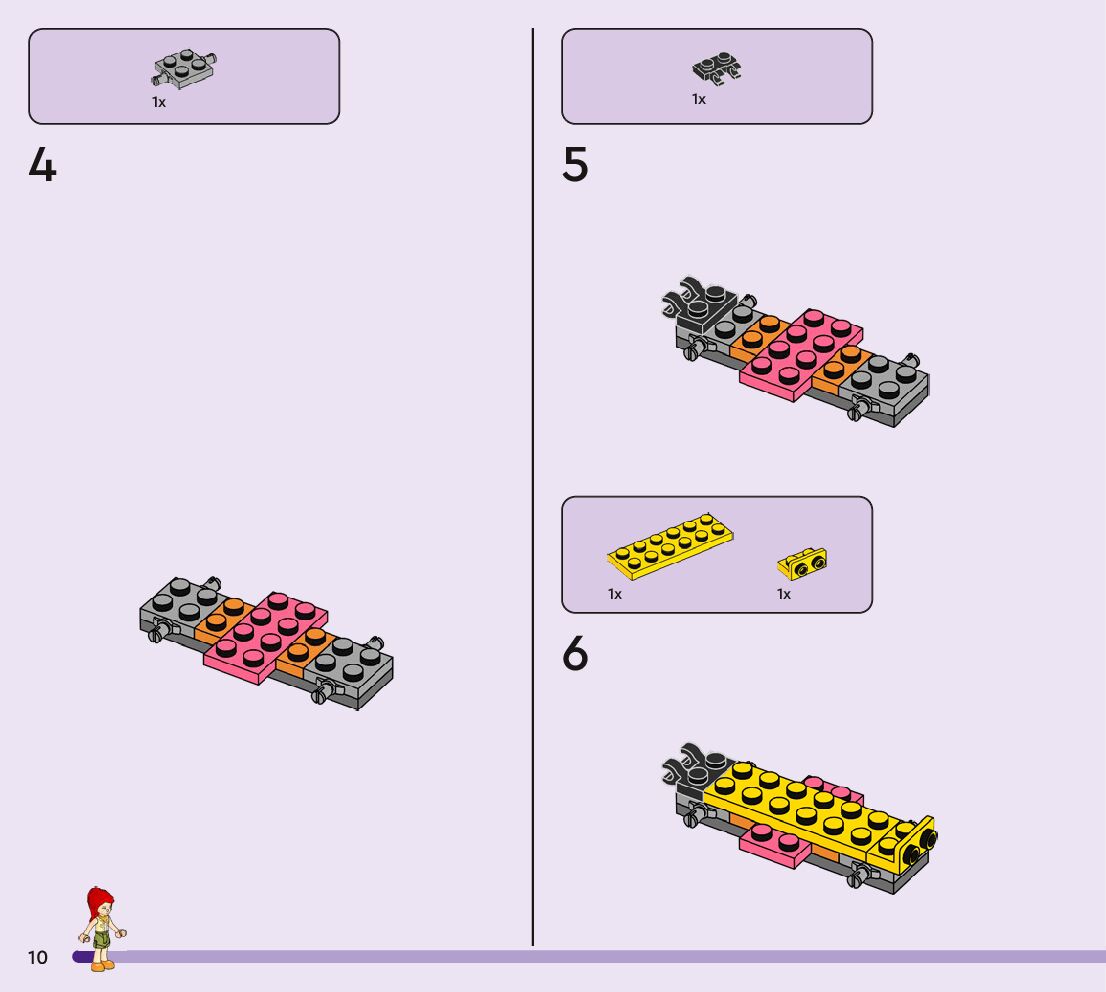 1x

4

1x

5

1x

1x

6

10