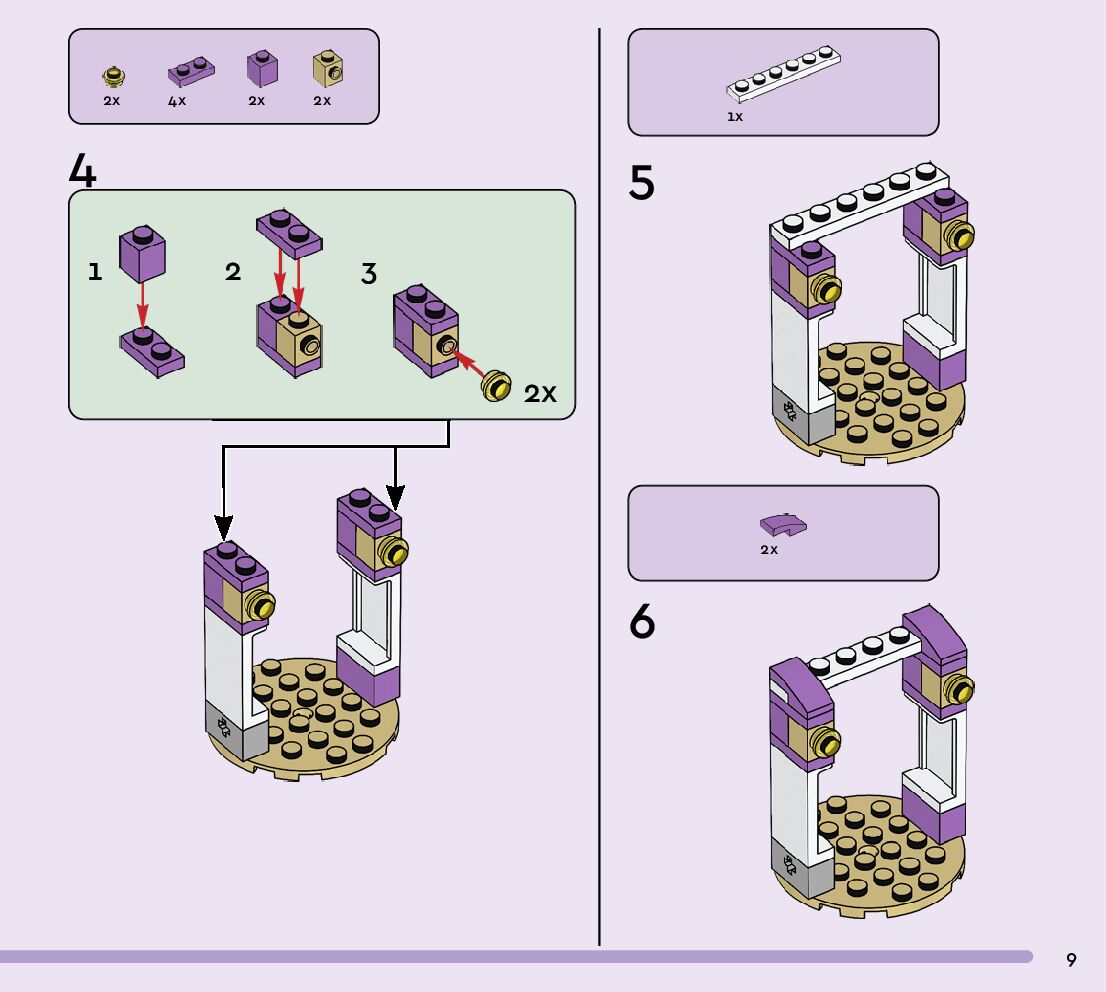 2x 4x 2x 2x

4

1 2 3

2x

1x

5

2x

6

9