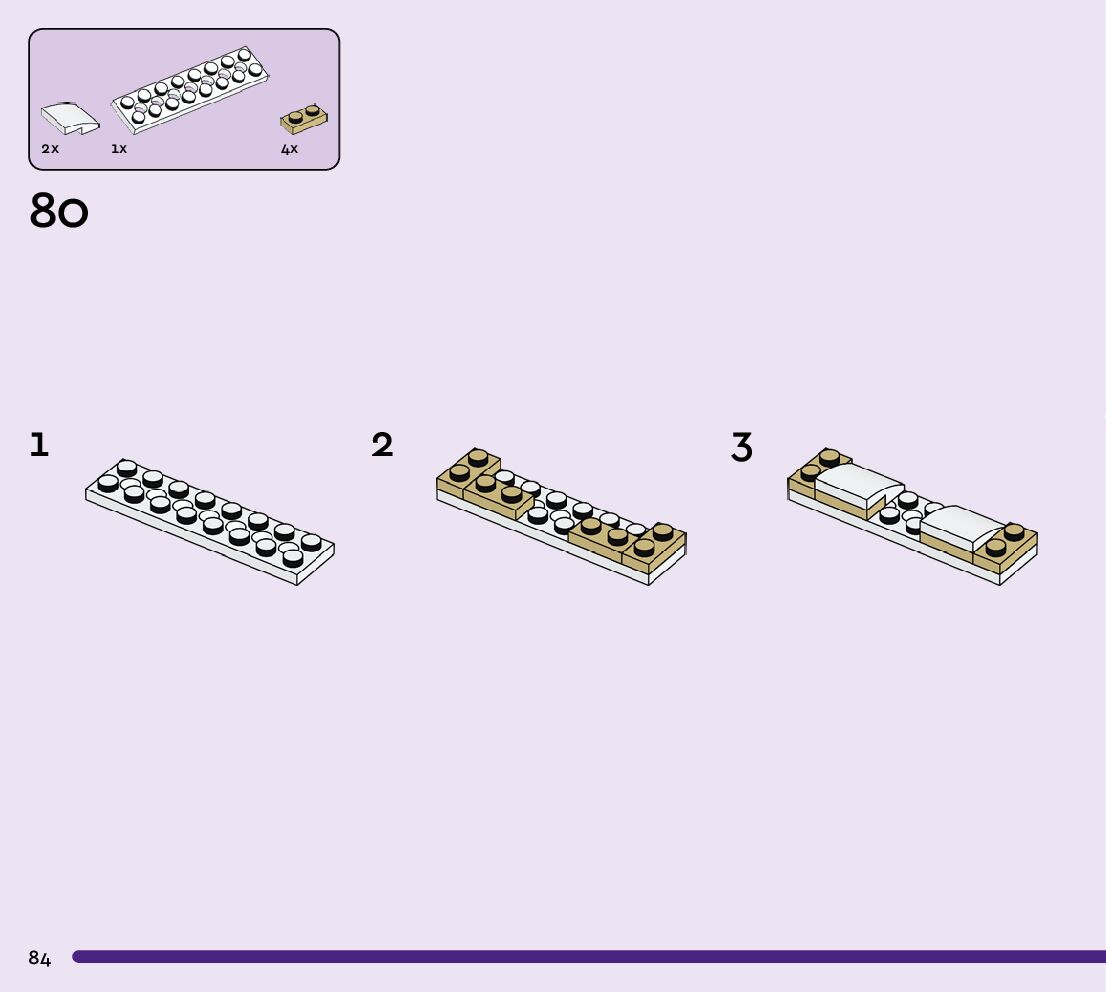 2x
1x
4x

80

1

2

3

84