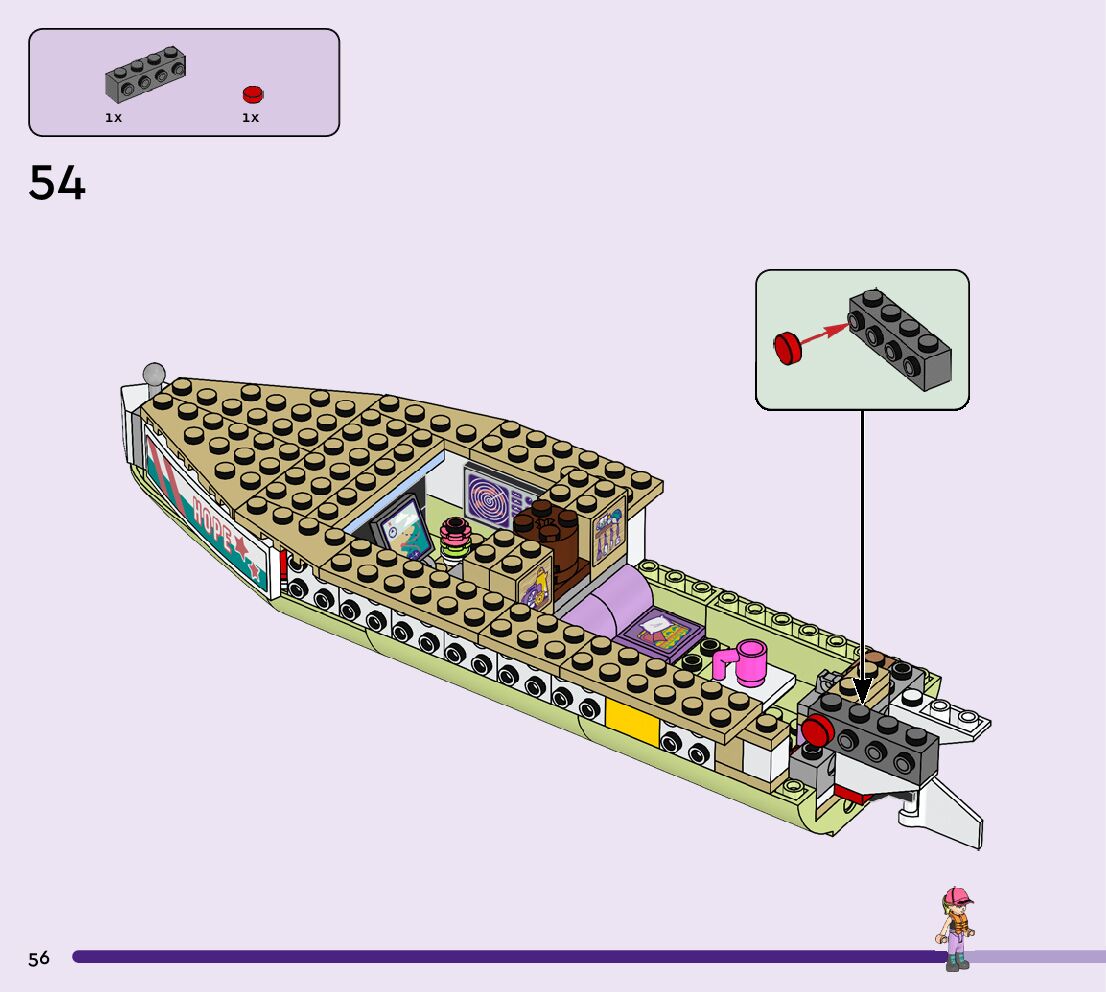 1x 1x

54

HOPE

56