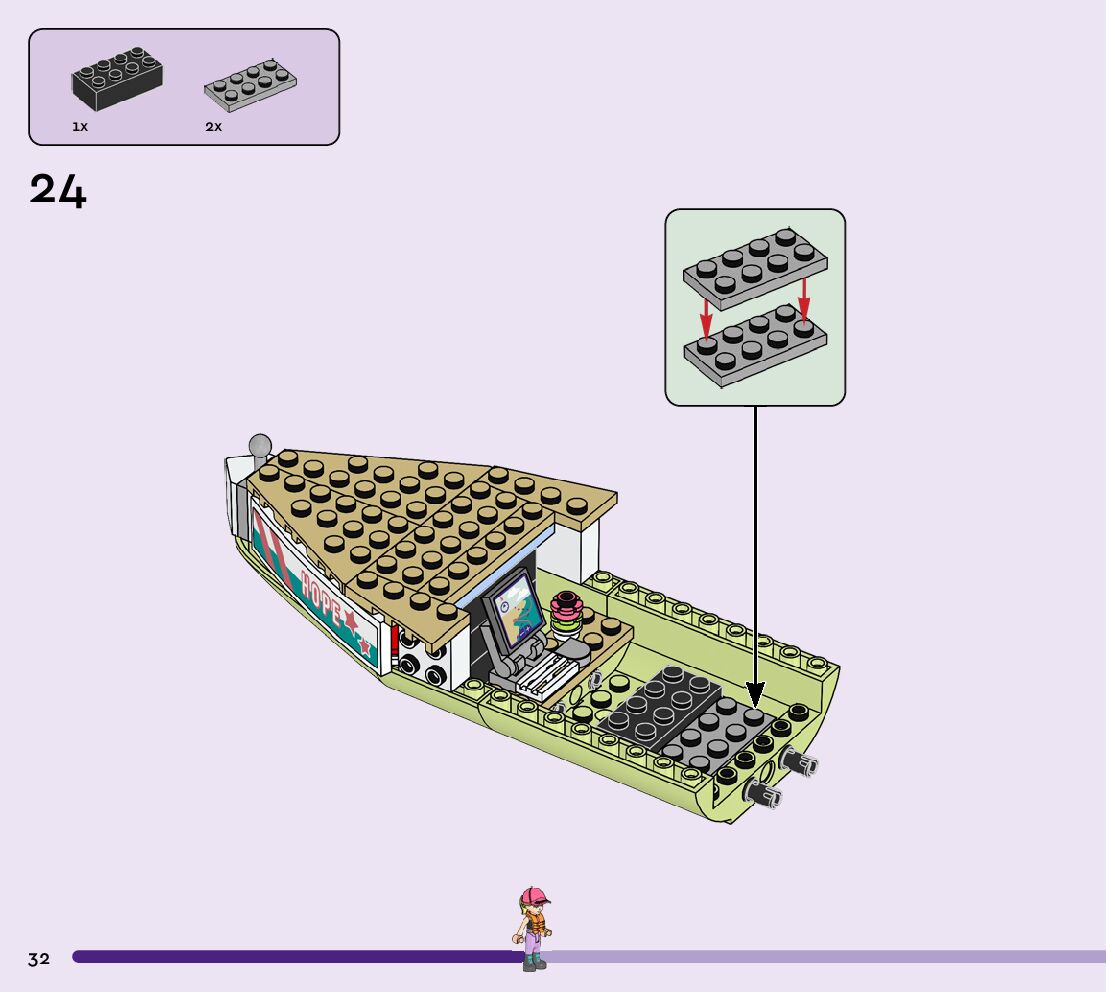 1x
2x

24

HOPE

32