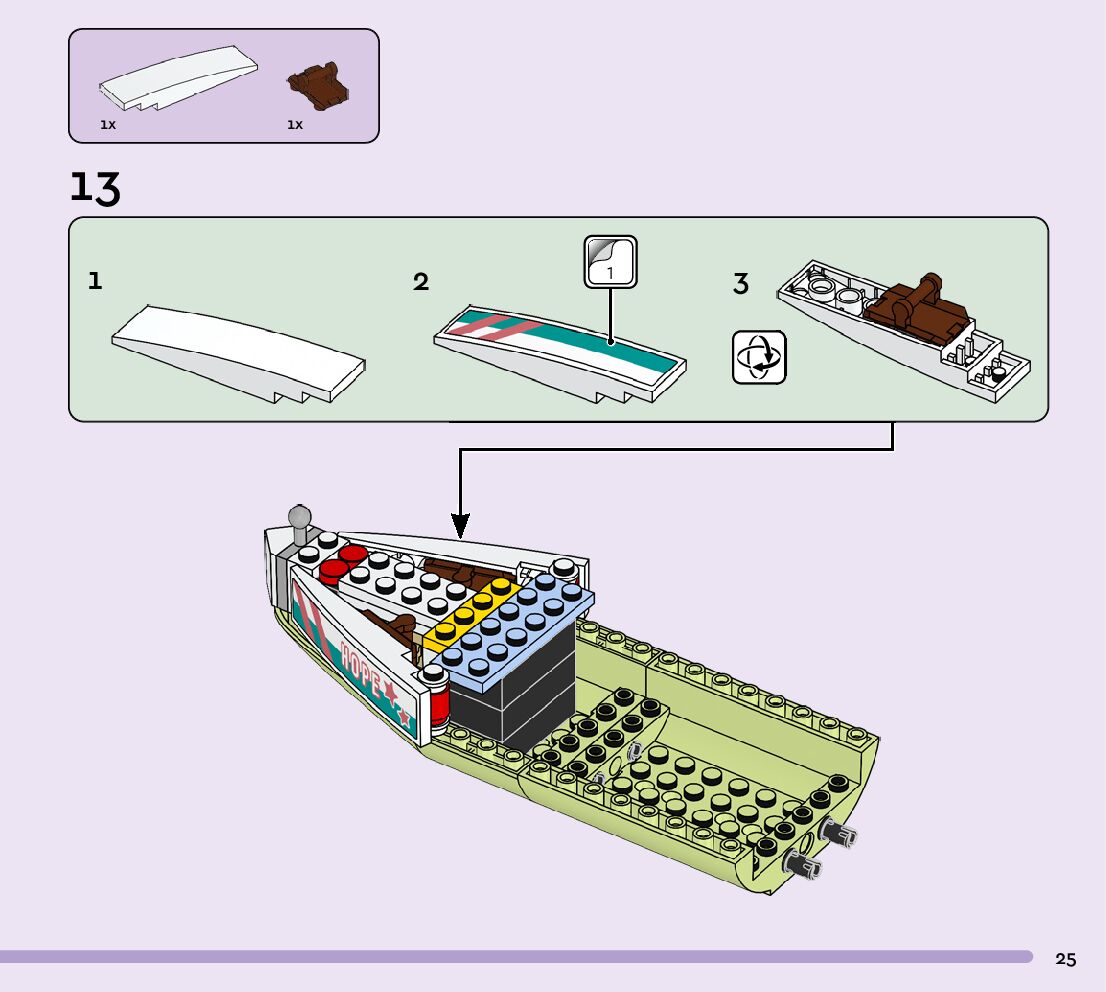 1x
1x

13

1

2

1

3

HOPE

25