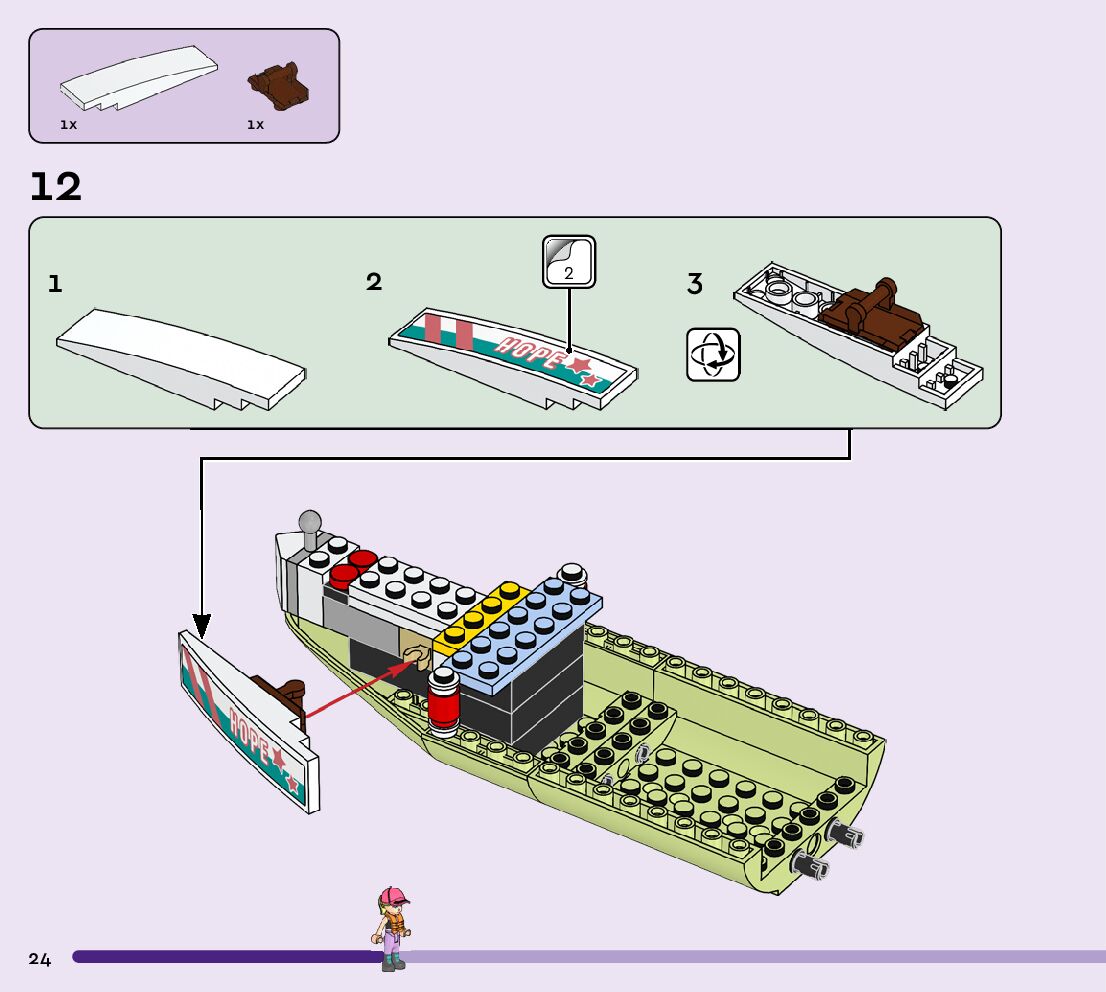 1x 1x

12

1

2

2

HOPE

3

HOPE

24