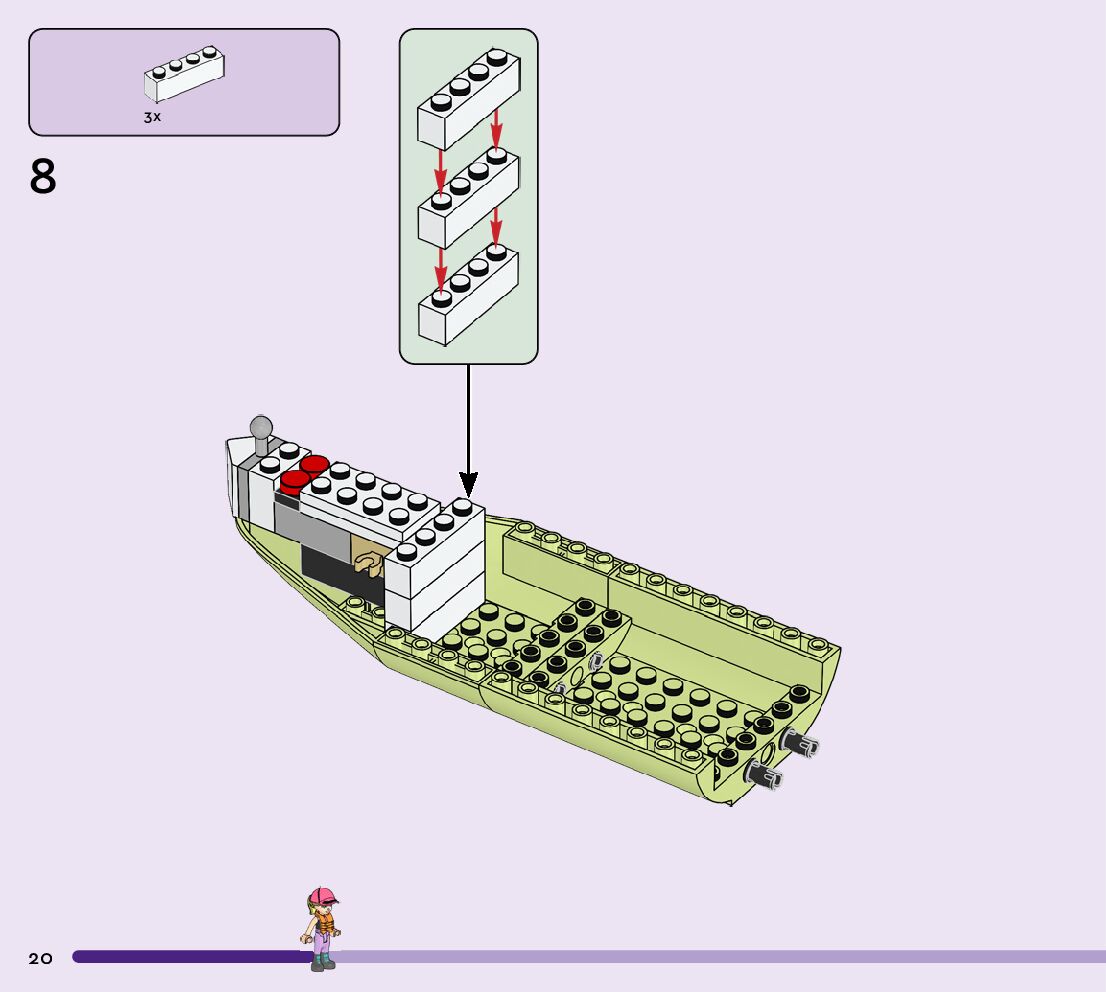 3x

8

20