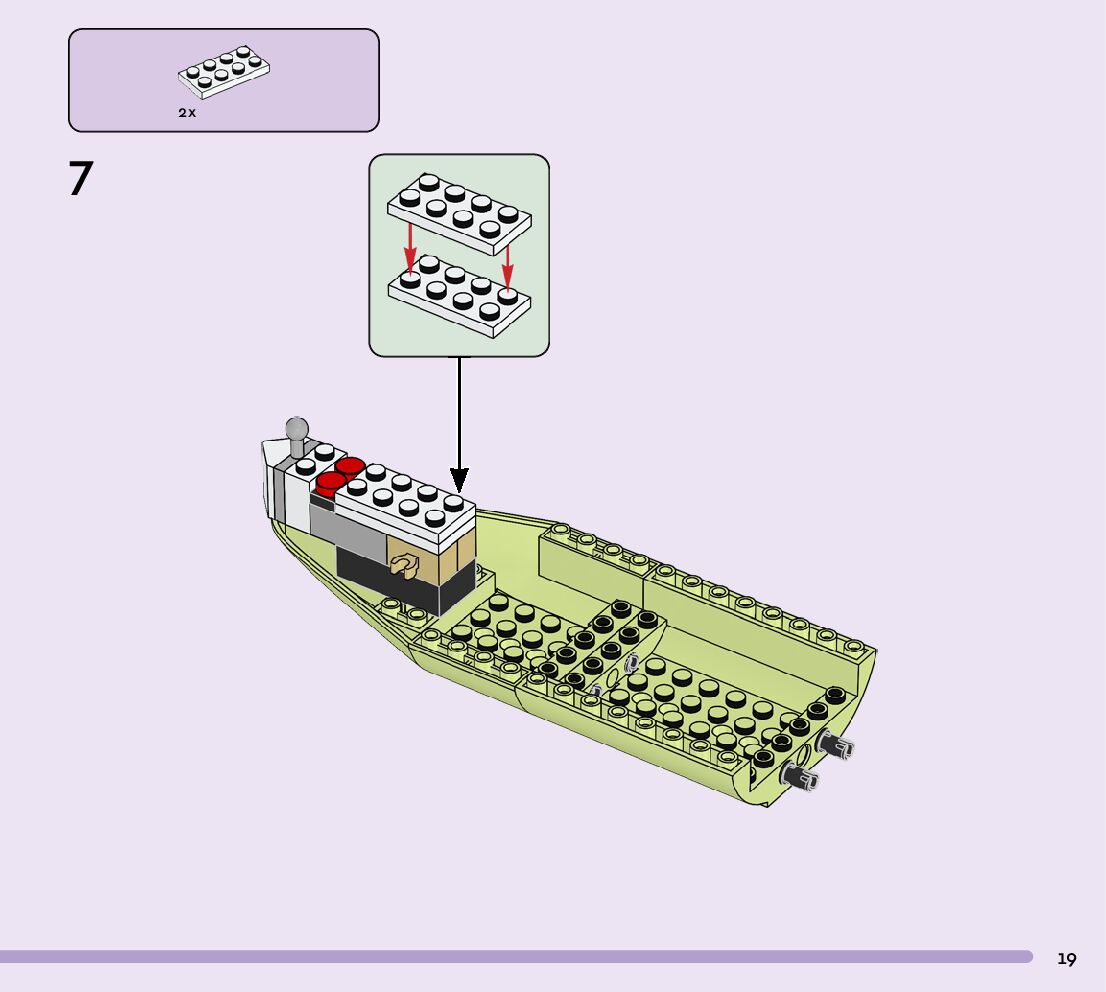 2x

7

19